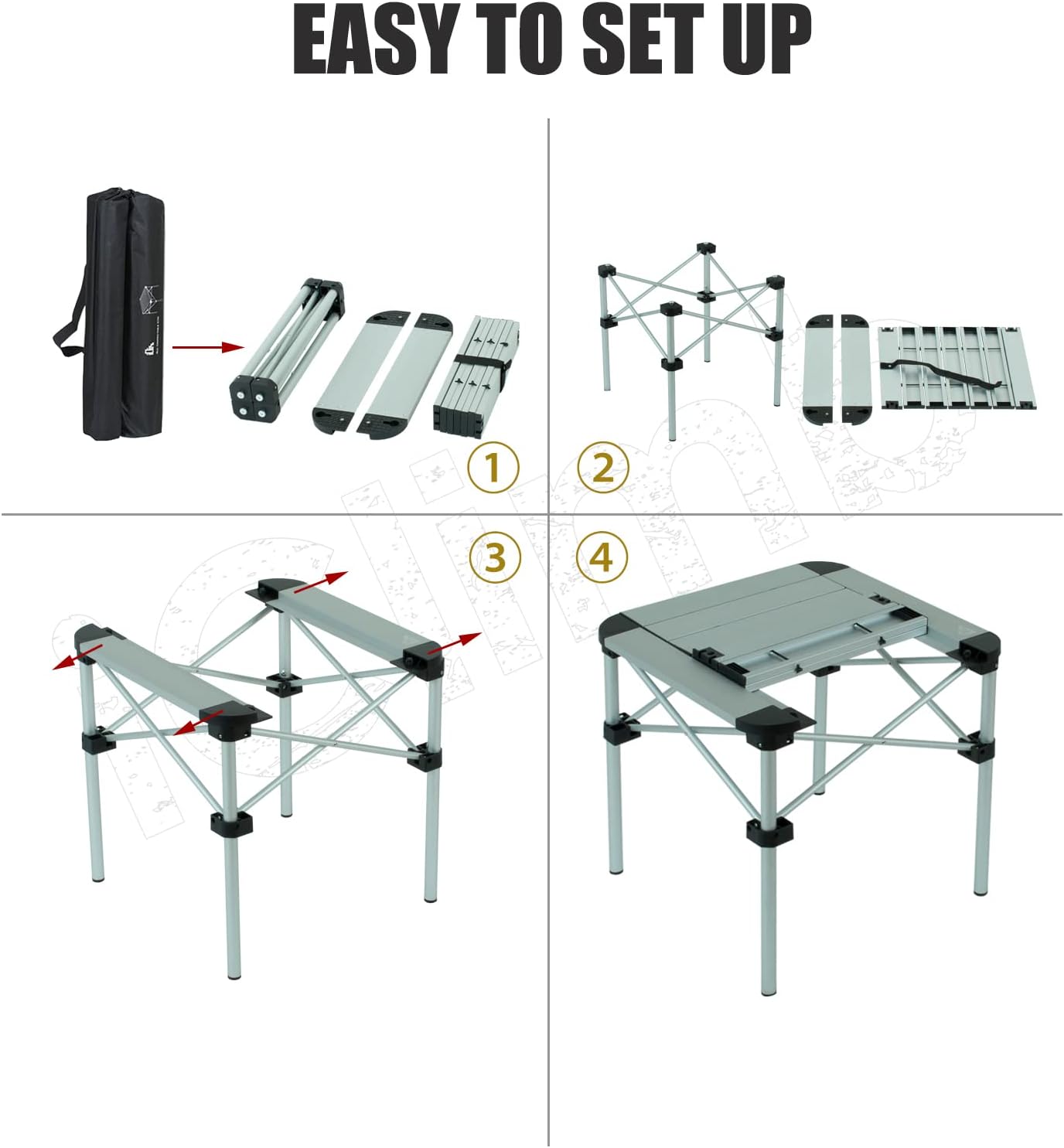 EASY TO SET UP

1

2

3

4