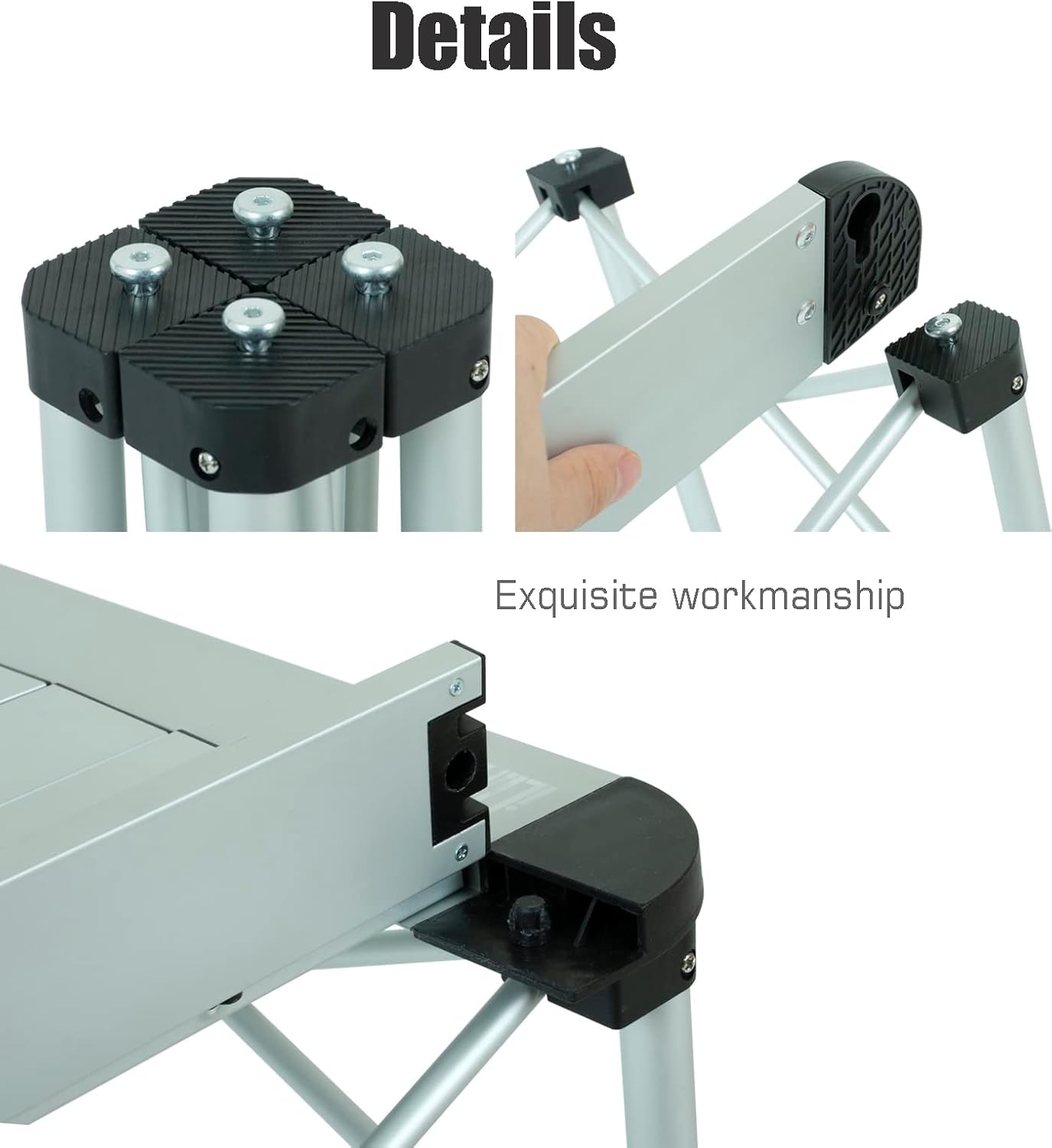 Details

Exquisite workmanship