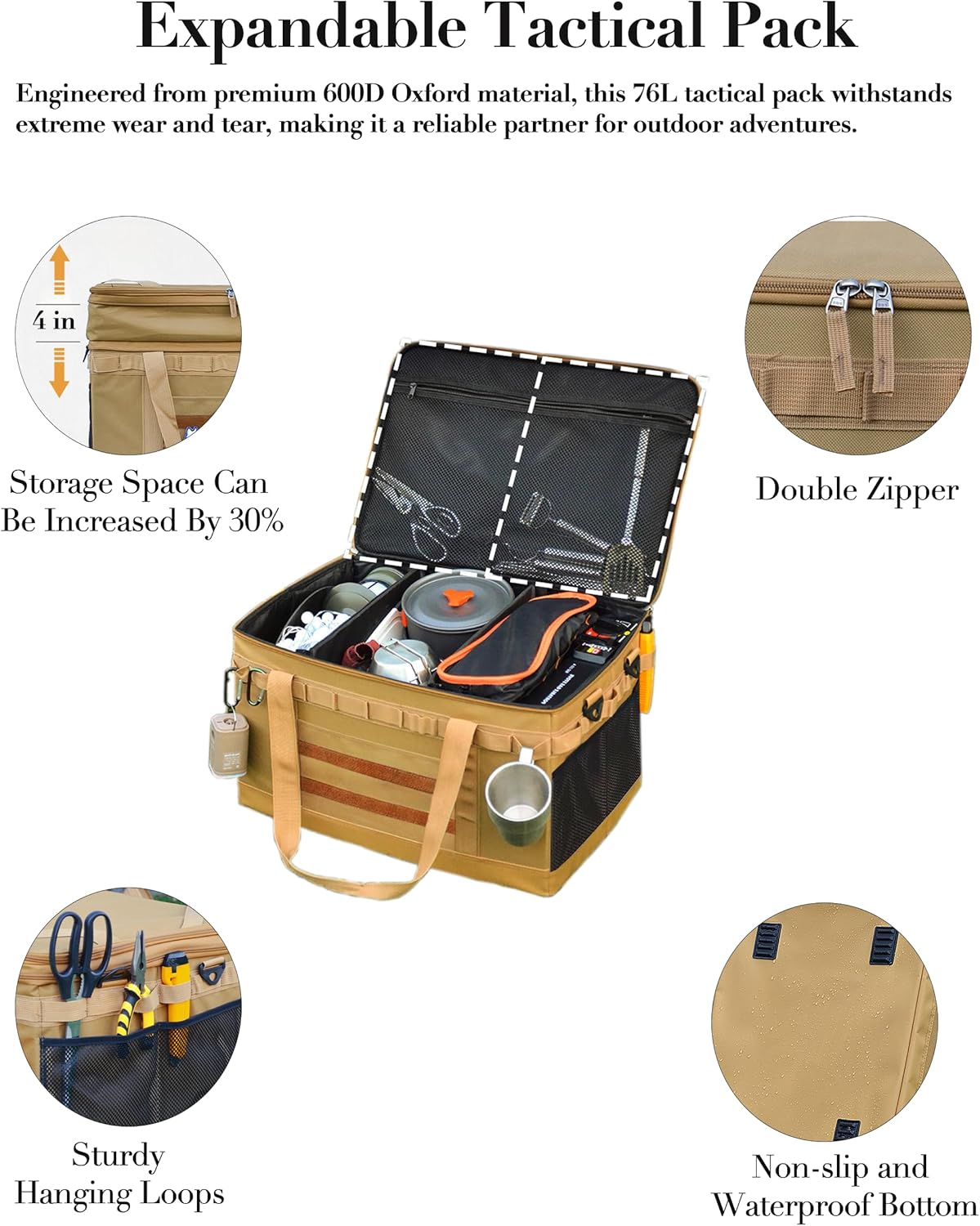 Expandable Tactical Pack

Engineered from premium 600D Oxford material, this 76L tactical pack withstands extreme wear and tear, making it a reliable partner for outdoor adventures.

4 in

Storage Space Can Be Increased By 30%

Double Zipper

Sturdy Hanging Loops

Non-slip and Waterproof Bottom