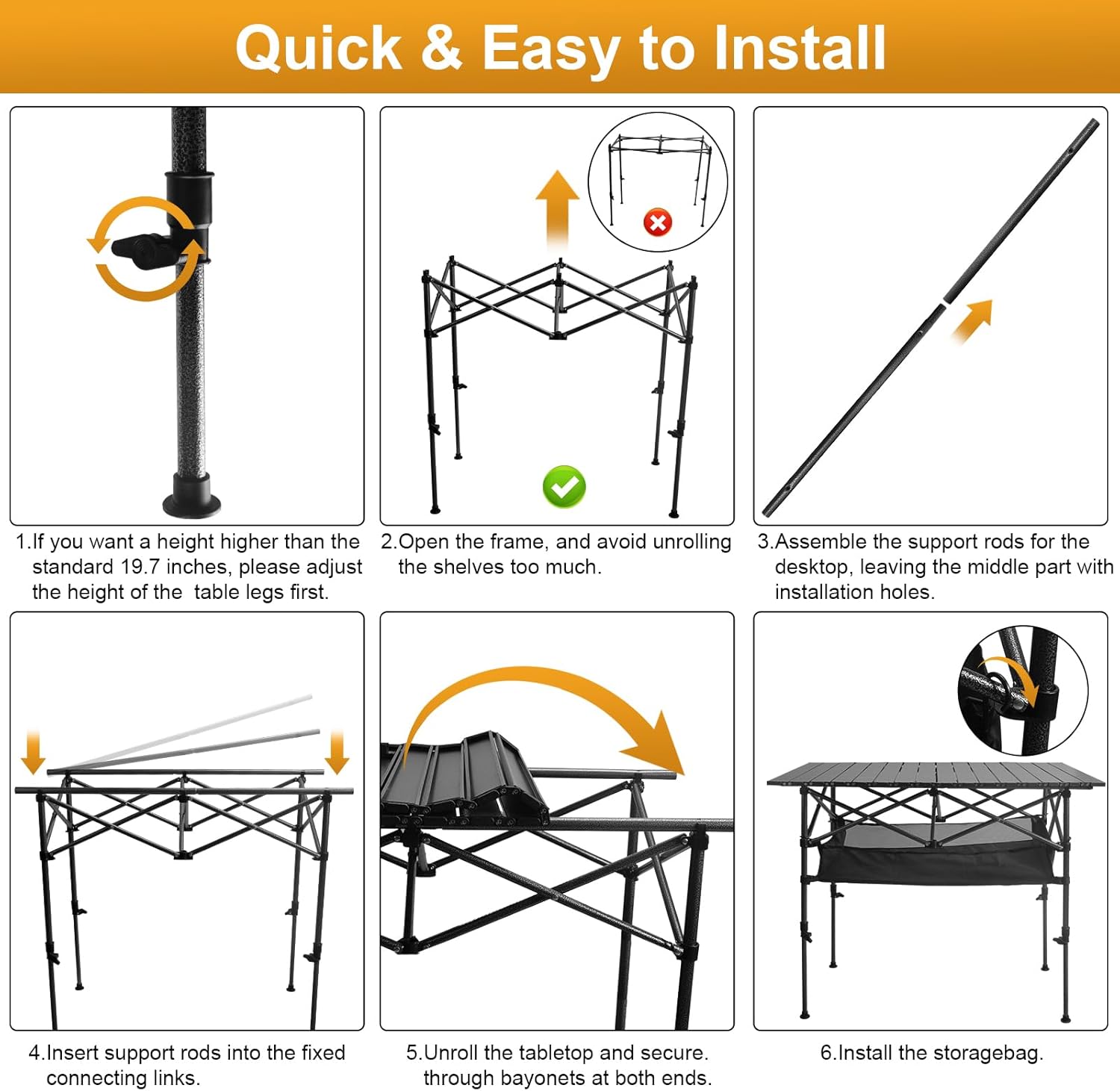 Quick & Easy to Install

1.If you want a height higher than the standard 19.7 inches, please adjust the height of the table legs first.

2.Open the frame, and avoid unrolling the shelves too much.

3.Assemble the support rods for the desktop, leaving the middle part with installation holes.

4.Insert support rods into the fixed connecting links.

5.Unroll the tabletop and secure. through bayonets at both ends.

6.Install the storagebag.