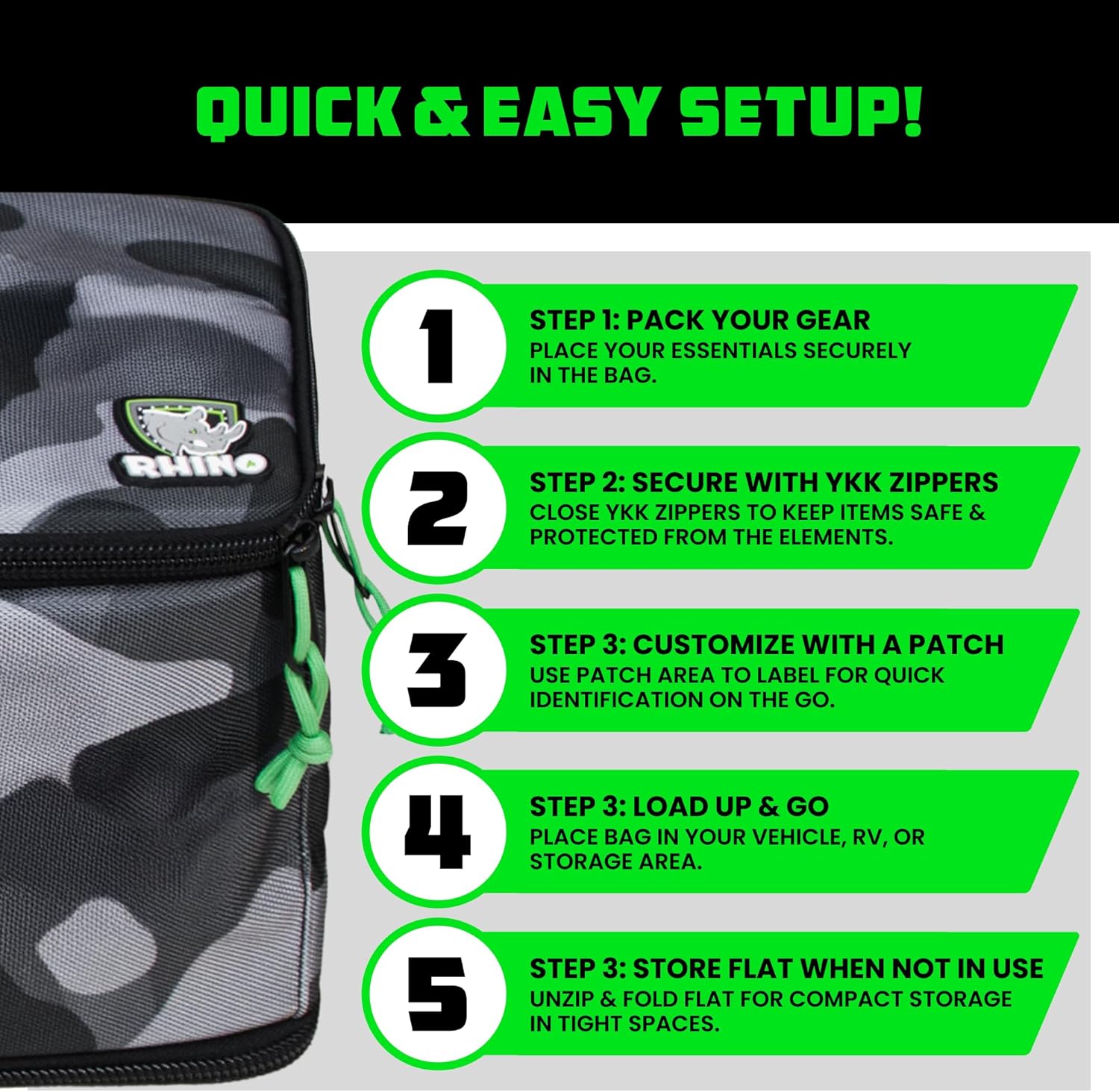 QUICK & EASY SETUP!

RHINO

1
STEP 1: PACK YOUR GEAR
PLACE YOUR ESSENTIALS SECURELY IN THE BAG.

2
STEP 2: SECURE WITH YKK ZIPPERS
CLOSE YKK ZIPPERS TO KEEP ITEMS SAFE & PROTECTED FROM THE ELEMENTS.

3
STEP 3: CUSTOMIZE WITH A PATCH
USE PATCH AREA TO LABEL FOR QUICK IDENTIFICATION ON THE GO.

4
STEP 3: LOAD UP & GO
PLACE BAG IN YOUR VEHICLE, RV, OR STORAGE AREA.

5
STEP 3: STORE FLAT WHEN NOT IN USE
UNZIP & FOLD FLAT FOR COMPACT STORAGE IN TIGHT SPACES.