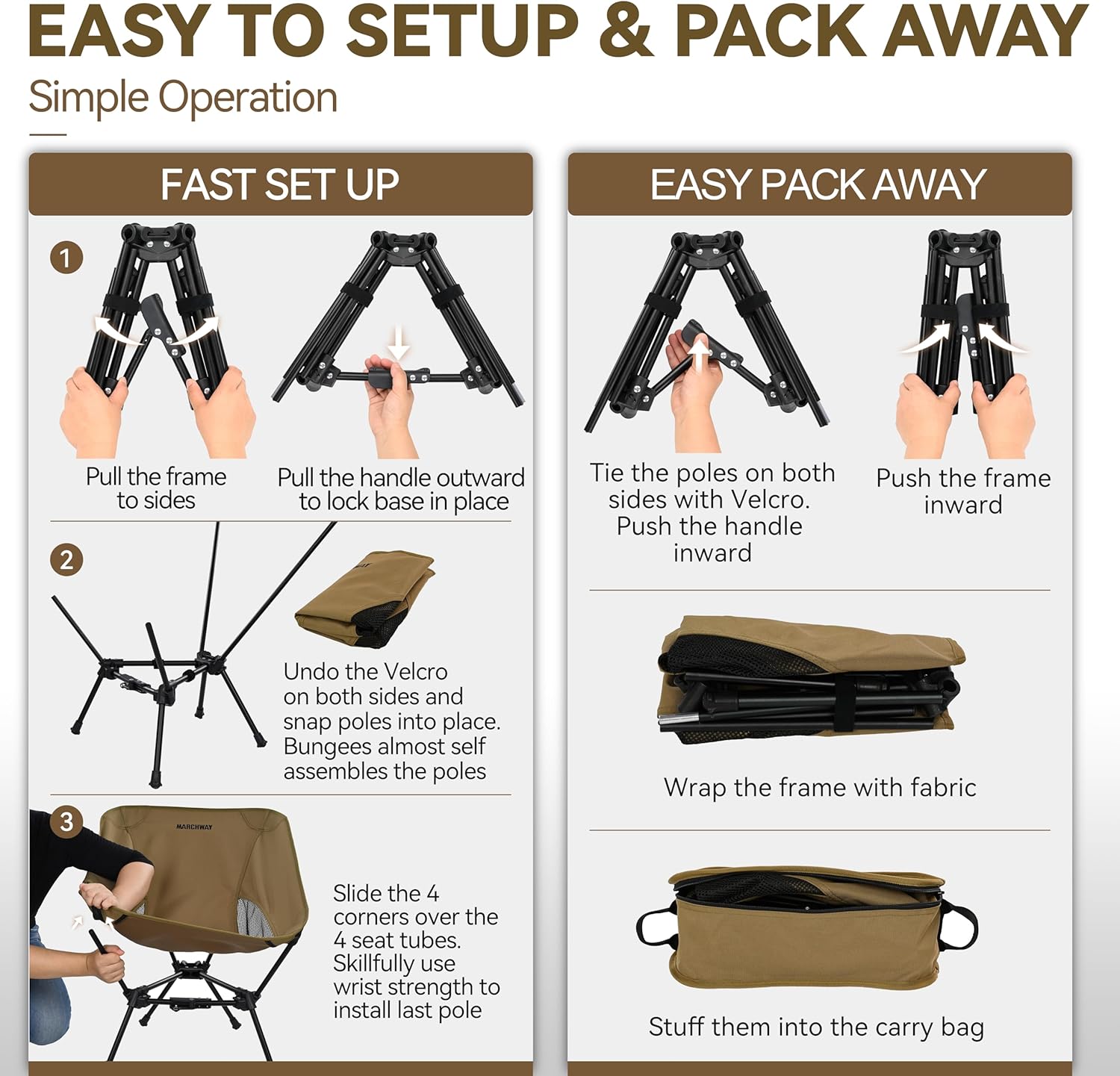 EASY TO SETUP & PACK AWAY
Simple Operation

FAST SET UP

1

Pull the frame to sides

Pull the handle outward to lock base in place

2

Undo the Velcro on both sides and snap poles into place. Bungees almost self assembles the poles

3

MARCHWAY

Slide the 4 corners over the 4 seat tubes. Skillfully use wrist strength to install last pole

EASY PACK AWAY

Tie the poles on both sides with Velcro. Push the handle inward

Push the frame inward

Wrap the frame with fabric

Stuff them into the carry bag