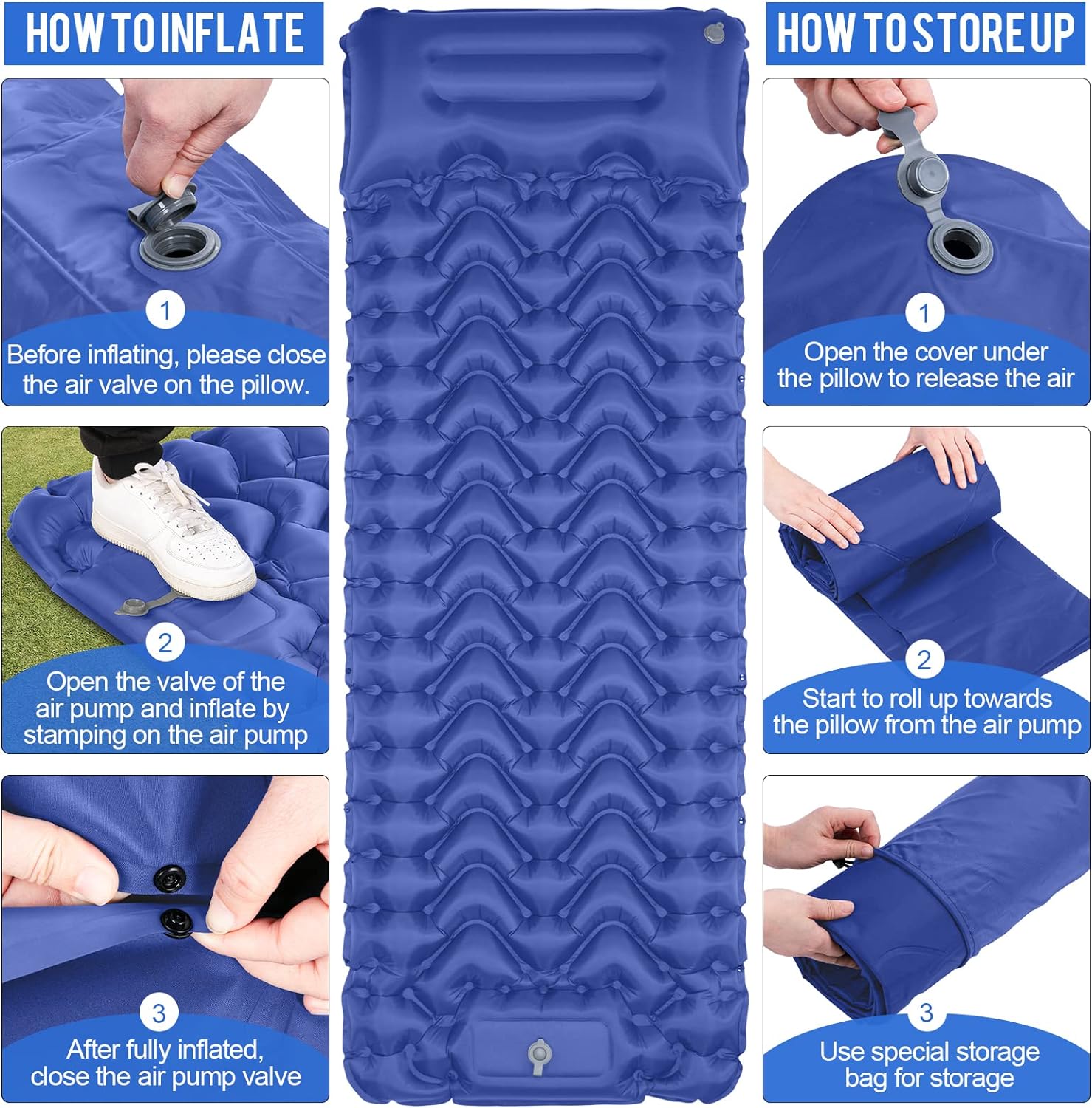 HOW TO INFLATE

1
Before inflating, please close the air valve on the pillow.

2
Open the valve of the air pump and inflate by stamping on the air pump

3
After fully inflated, close the air pump valve

HOW TO STORE UP

1
Open the cover under the pillow to release the air

2
Start to roll up towards the pillow from the air pump

3
Use special storage bag for storage