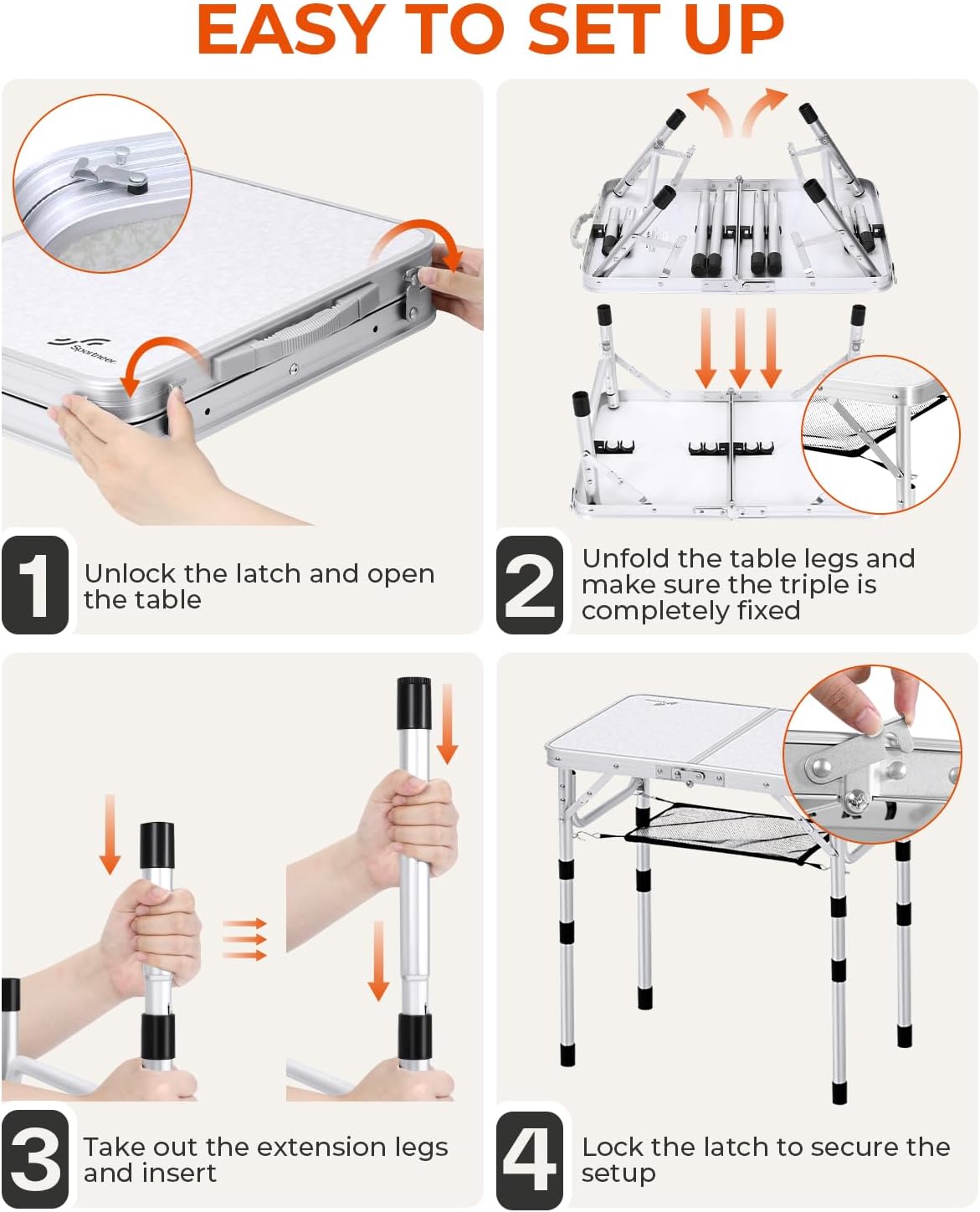 EASY TO SET UP

Sportneer

1 Unlock the latch and open the table

2 Unfold the table legs and make sure the triple is completely fixed

3 Take out the extension legs and insert

4 Lock the latch to secure the setup