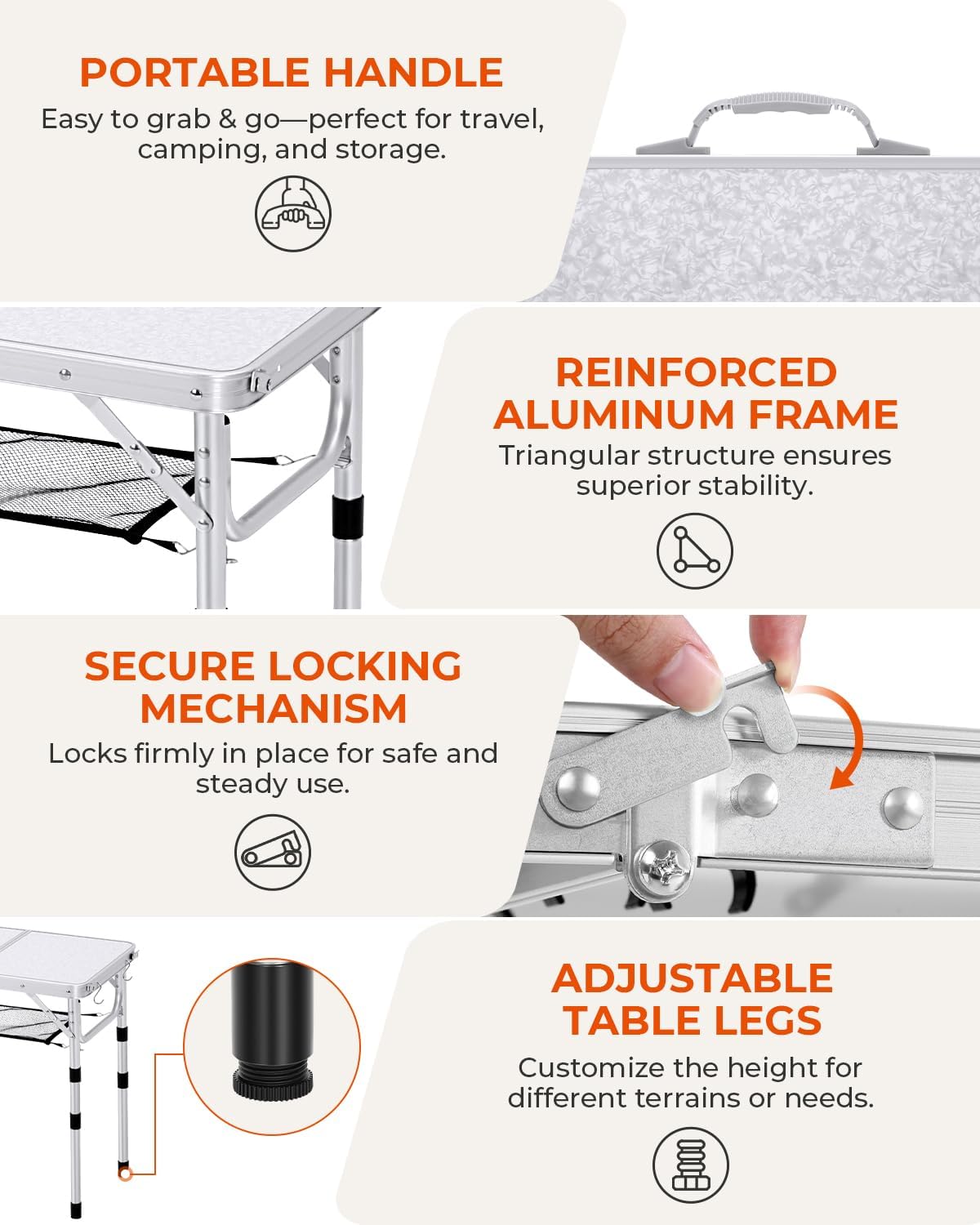 PORTABLE HANDLE
Easy to grab & go—perfect for travel, camping, and storage.

REINFORCED ALUMINUM FRAME
Triangular structure ensures superior stability.

SECURE LOCKING MECHANISM
Locks firmly in place for safe and steady use.

ADJUSTABLE TABLE LEGS
Customize the height for different terrains or needs.