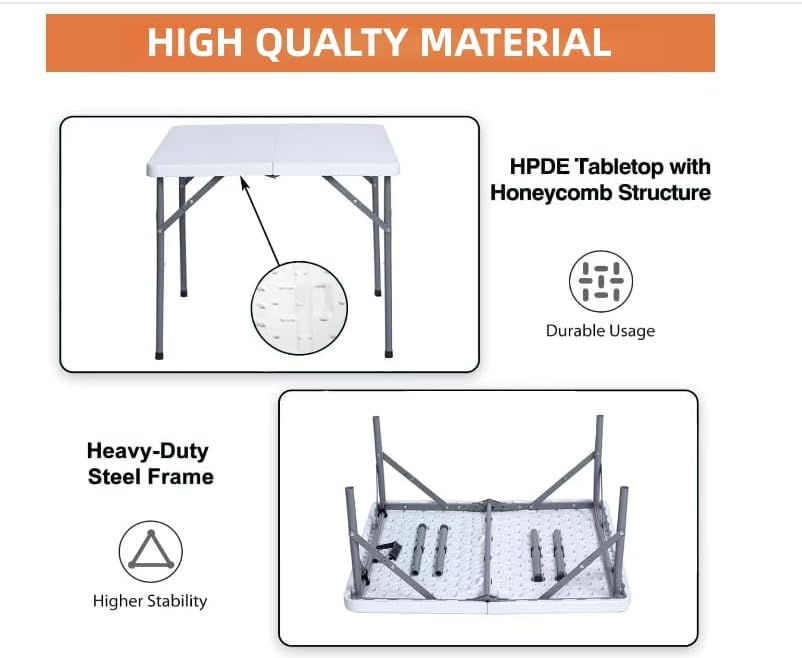 HIGH QUALTY MATERIAL

HPDE Tabletop with Honeycomb Structure

Durable Usage

Heavy-Duty Steel Frame

Higher Stability