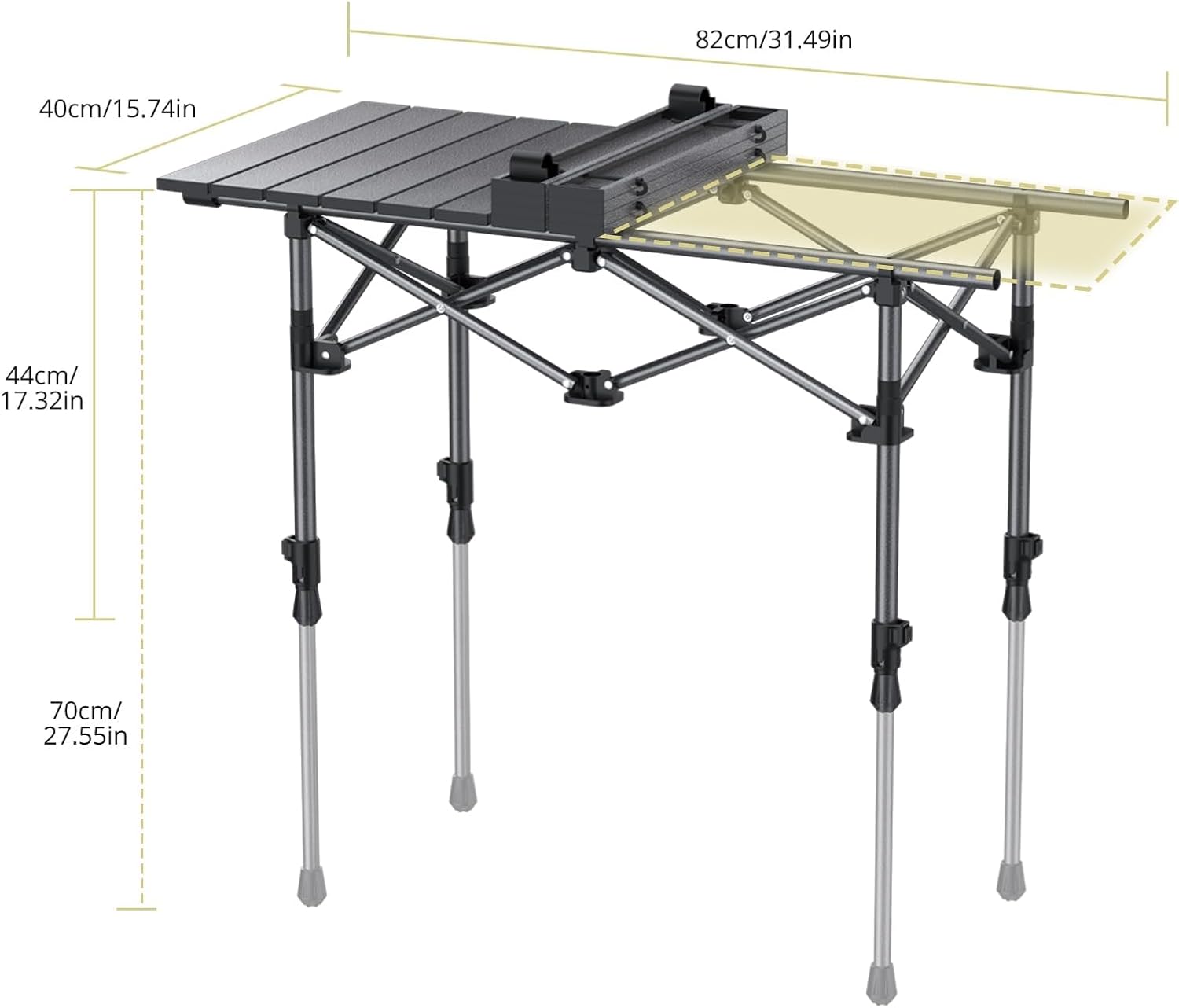 82cm/31.49in

40cm/15.74in

44cm/
17.32in

70cm/
27.55in