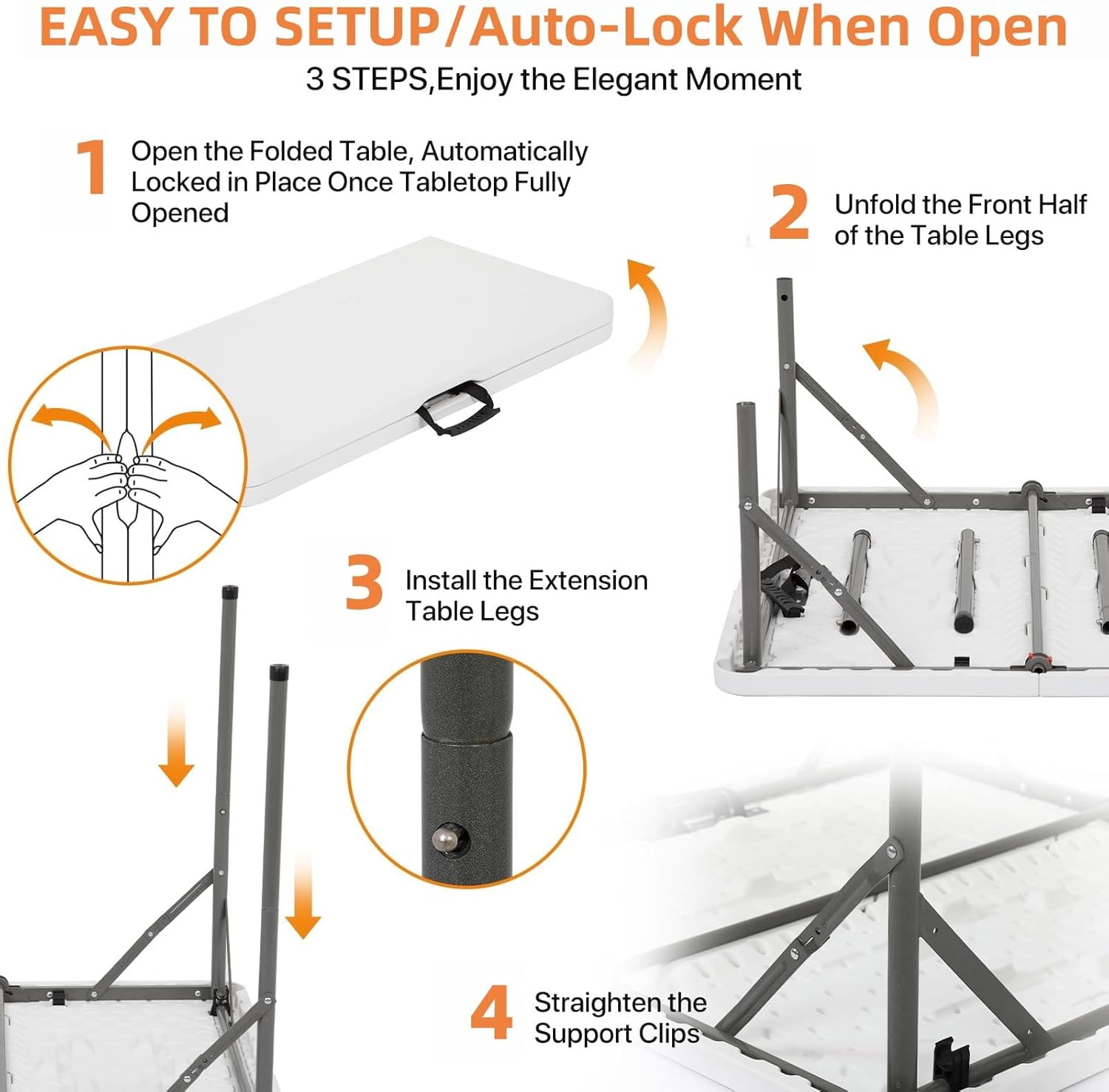 EASY TO SETUP/Auto-Lock When Open

3 STEPS,Enjoy the Elegant Moment

1 Open the Folded Table, Automatically Locked in Place Once Tabletop Fully Opened

2 Unfold the Front Half of the Table Legs

3 Install the Extension Table Legs

4 Straighten the Support Clips