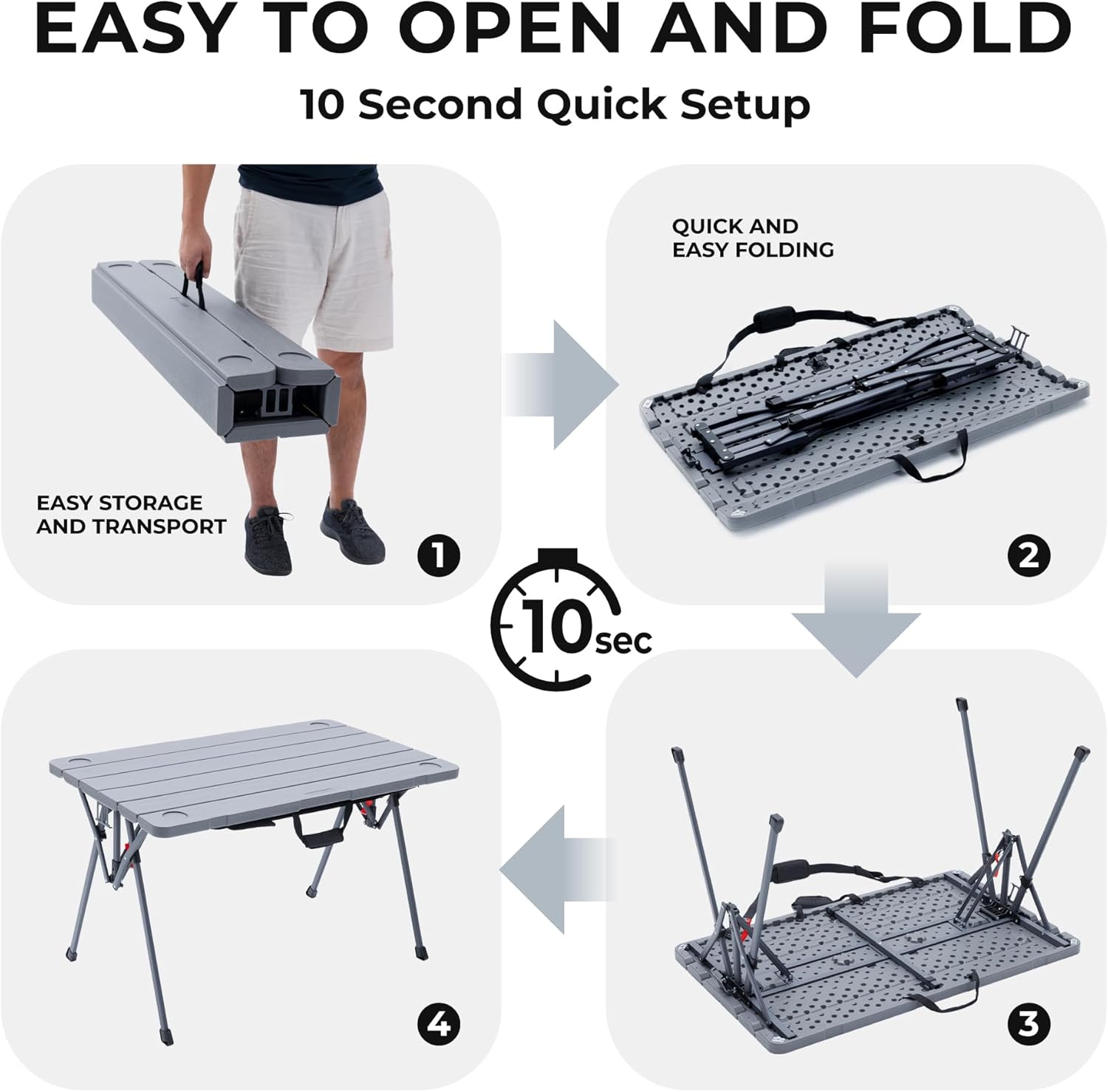 EASY TO OPEN AND FOLD

10 Second Quick Setup

EASY STORAGE AND TRANSPORT

1

QUICK AND EASY FOLDING

2

10sec

4

3