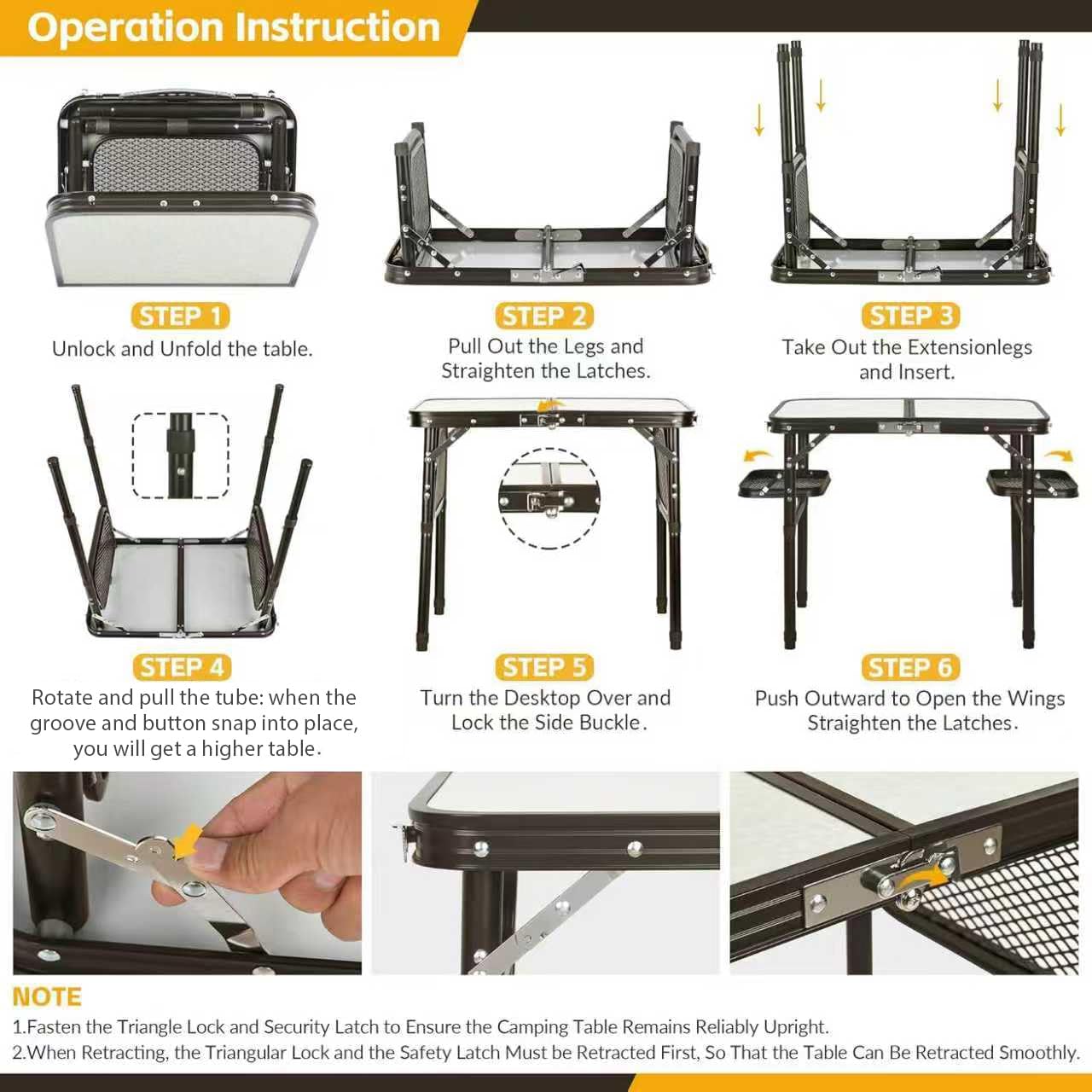 Operation Instruction

STEP 1
Unlock and Unfold the table.

STEP 2
Pull Out the Legs and Straighten the Latches.

STEP 3
Take Out the Extensionlegs and Insert.

STEP 4
Rotate and pull the tube: when the groove and button snap into place, you will get a higher table.

STEP 5
Turn the Desktop Over and Lock the Side Buckle.

STEP 6
Push Outward to Open the Wings Straighten the Latches.

NOTE
1.Fasten the Triangle Lock and Security Latch to Ensure the Camping Table Remains Reliably Upright.
2.When Retracting, the Triangular Lock and the Safety Latch Must be Retracted First, So That the Table Can Be Retracted Smoothly.