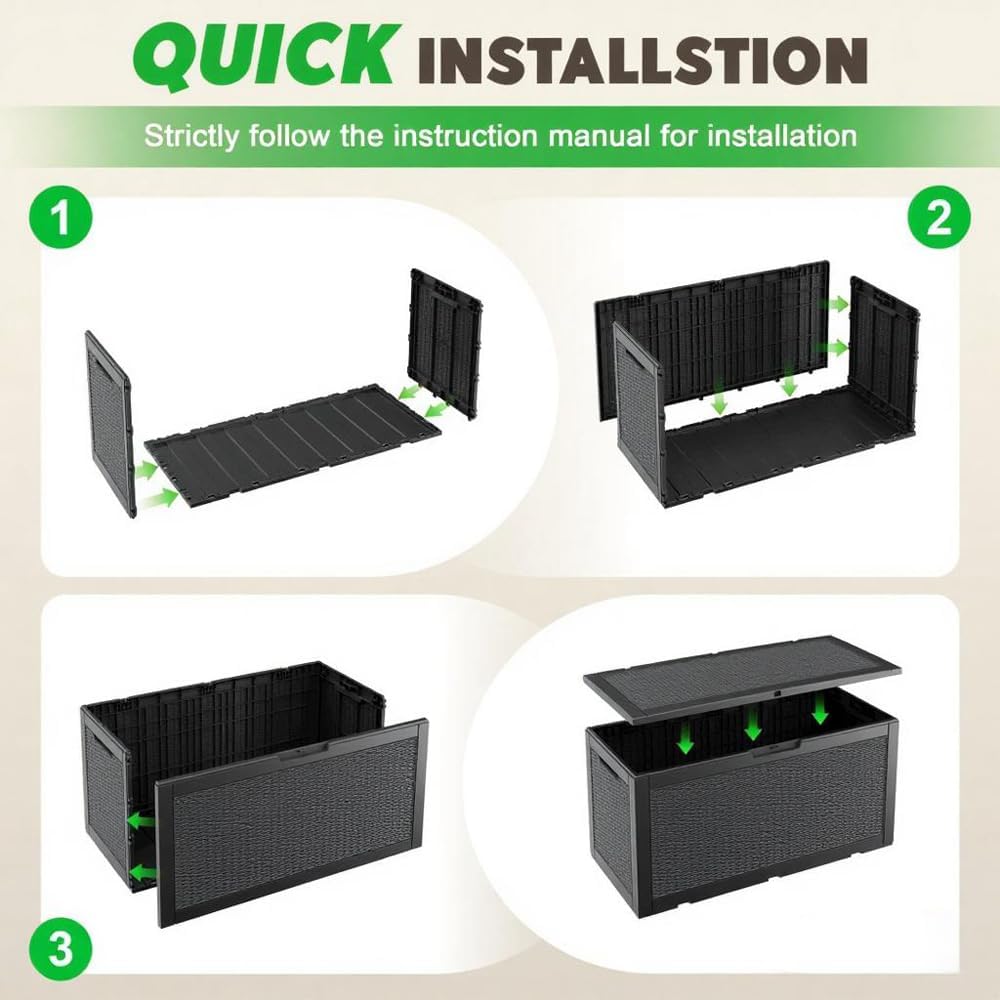 QUICK INSTALLSTION

Strictly follow the instruction manual for installation

1

2

3