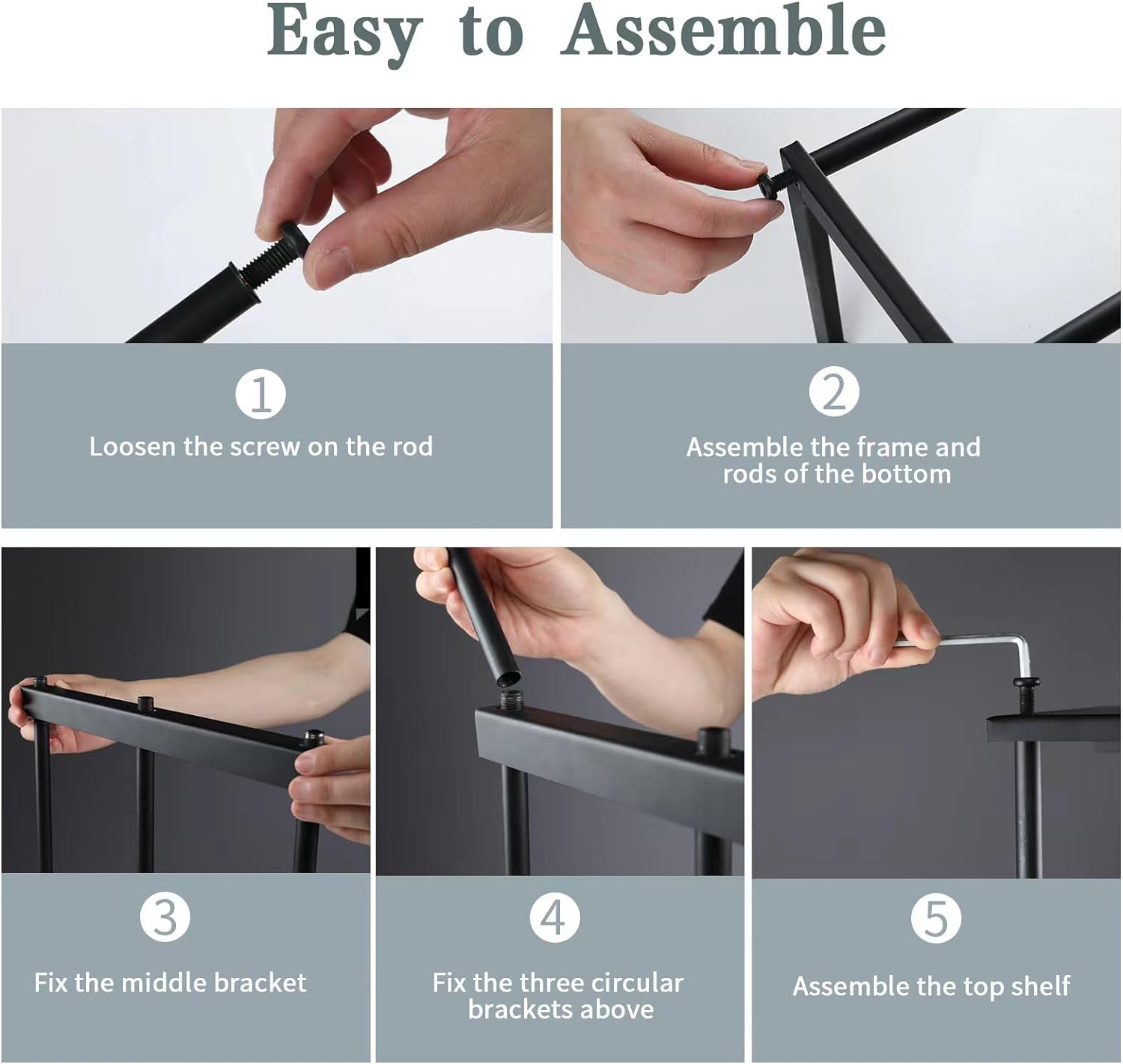 Easy to Assemble

1
Loosen the screw on the rod

2
Assemble the frame and rods of the bottom

3
Fix the middle bracket

4
Fix the three circular brackets above

5
Assemble the top shelf