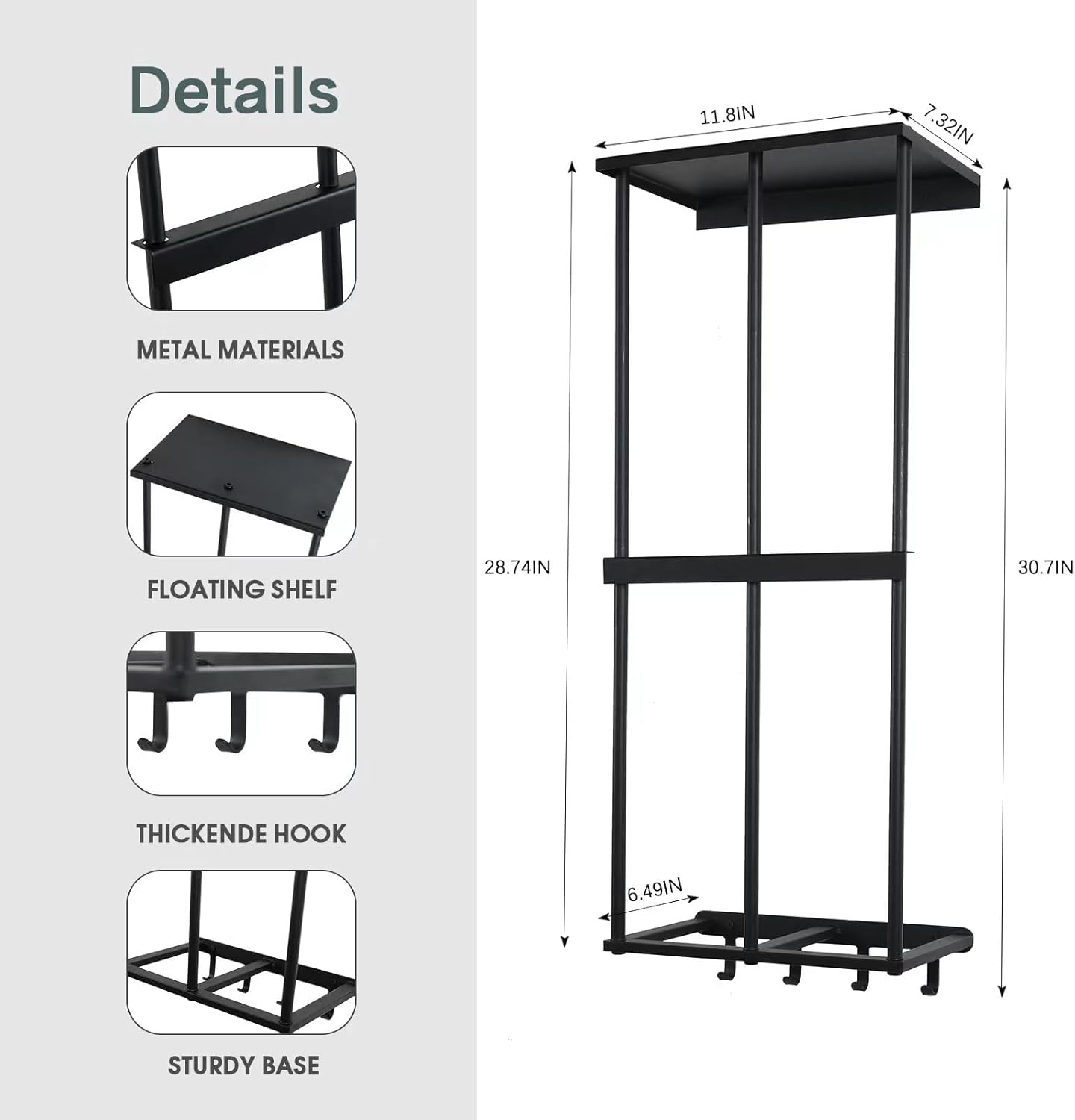 Details

METAL MATERIALS

FLOATING SHELF

THICKENDE HOOK

STURDY BASE

11.8IN

7.32IN

28.74IN

30.7IN

6.49IN