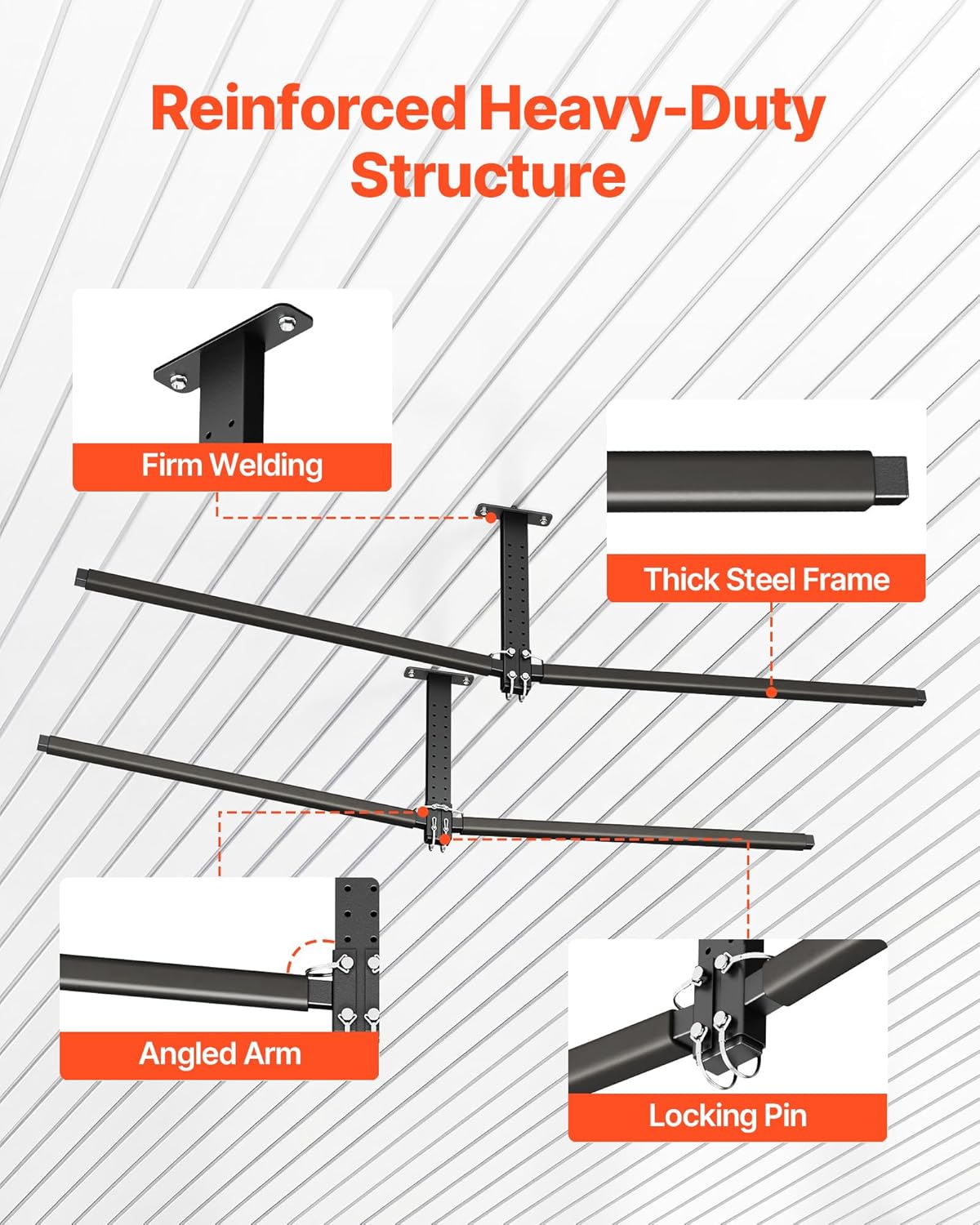 Reinforced Heavy-Duty Structure

Firm Welding

Thick Steel Frame

Angled Arm

Locking Pin