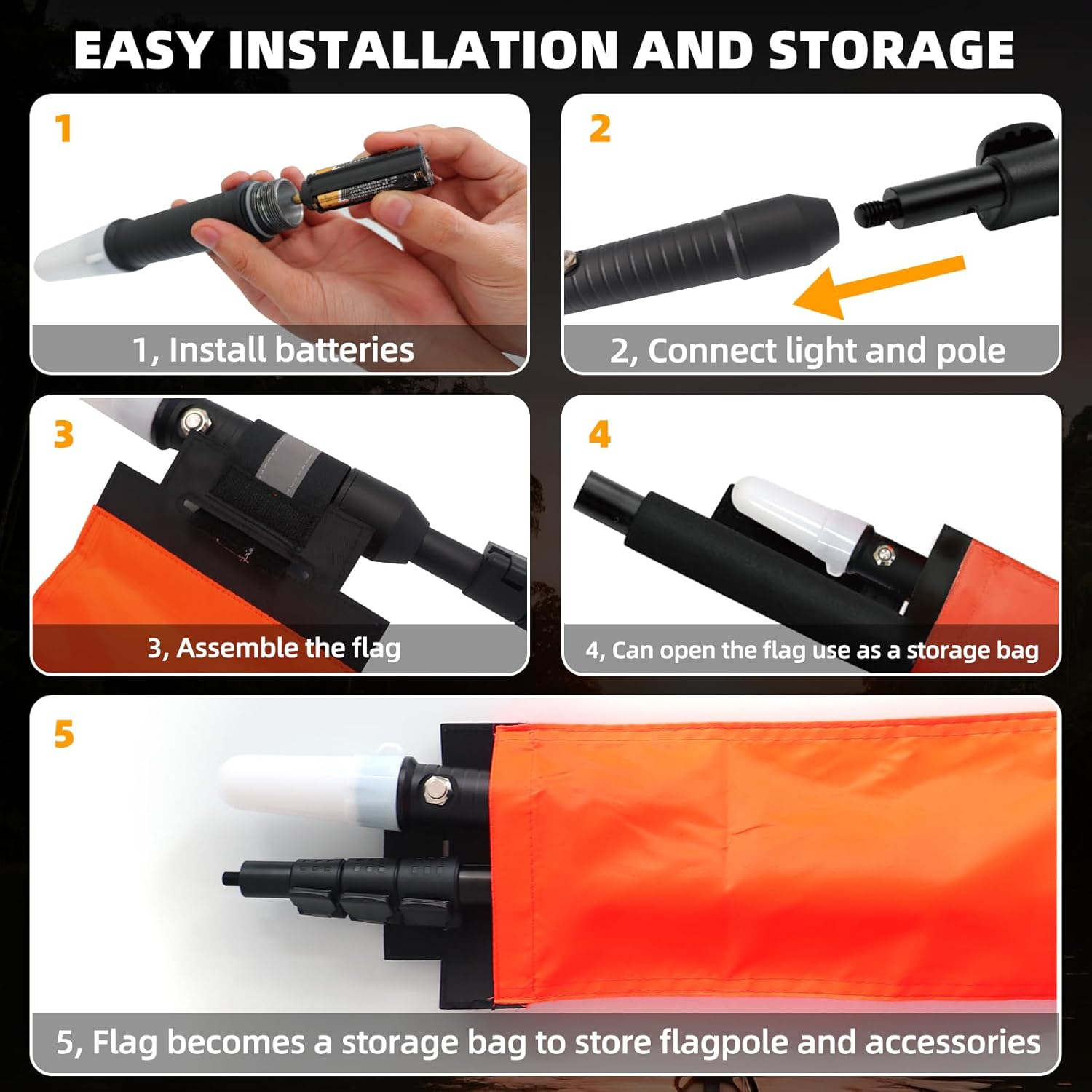 EASY INSTALLATION AND STORAGE

1

1, Install batteries

2

2, Connect light and pole

3

3, Assemble the flag

4

4, Can open the flag use as a storage bag

5

5, Flag becomes a storage bag to store flagpole and accessories