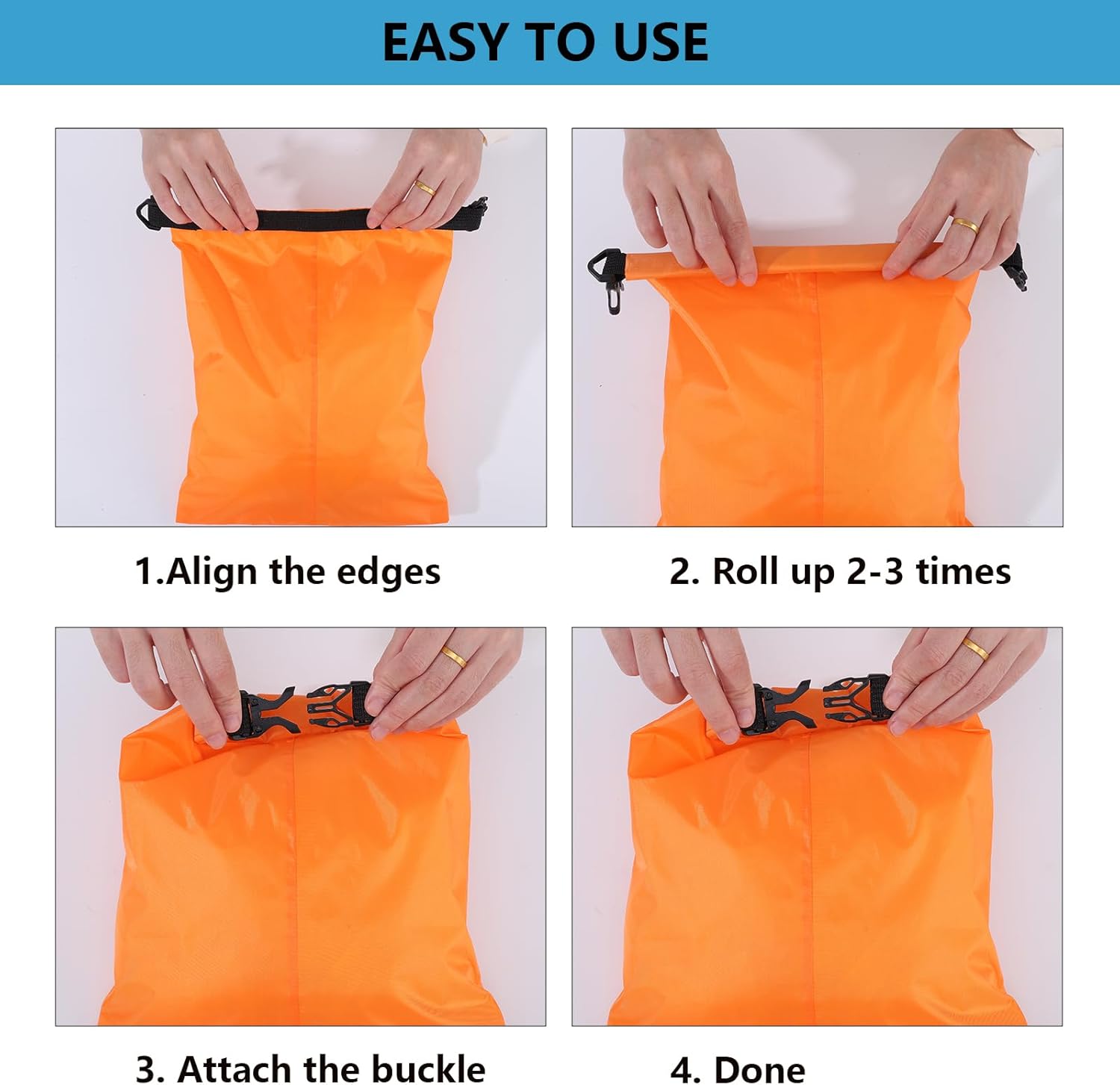 EASY TO USE

1.Align the edges

2. Roll up 2-3 times

3. Attach the buckle

4. Done