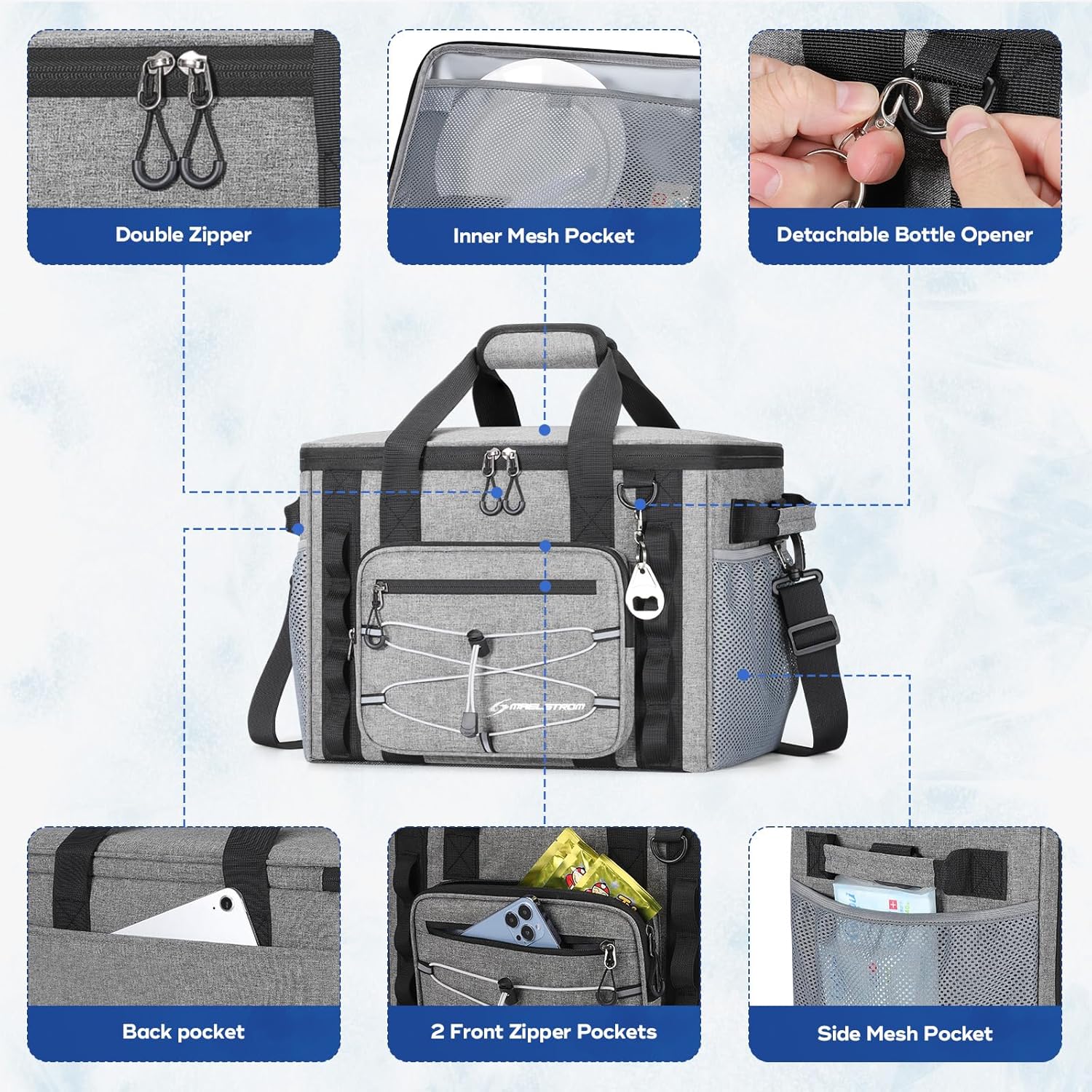 Double Zipper

Inner Mesh Pocket

Detachable Bottle Opener

MAELSTROM

Back pocket

2 Front Zipper Pockets

Side Mesh Pocket