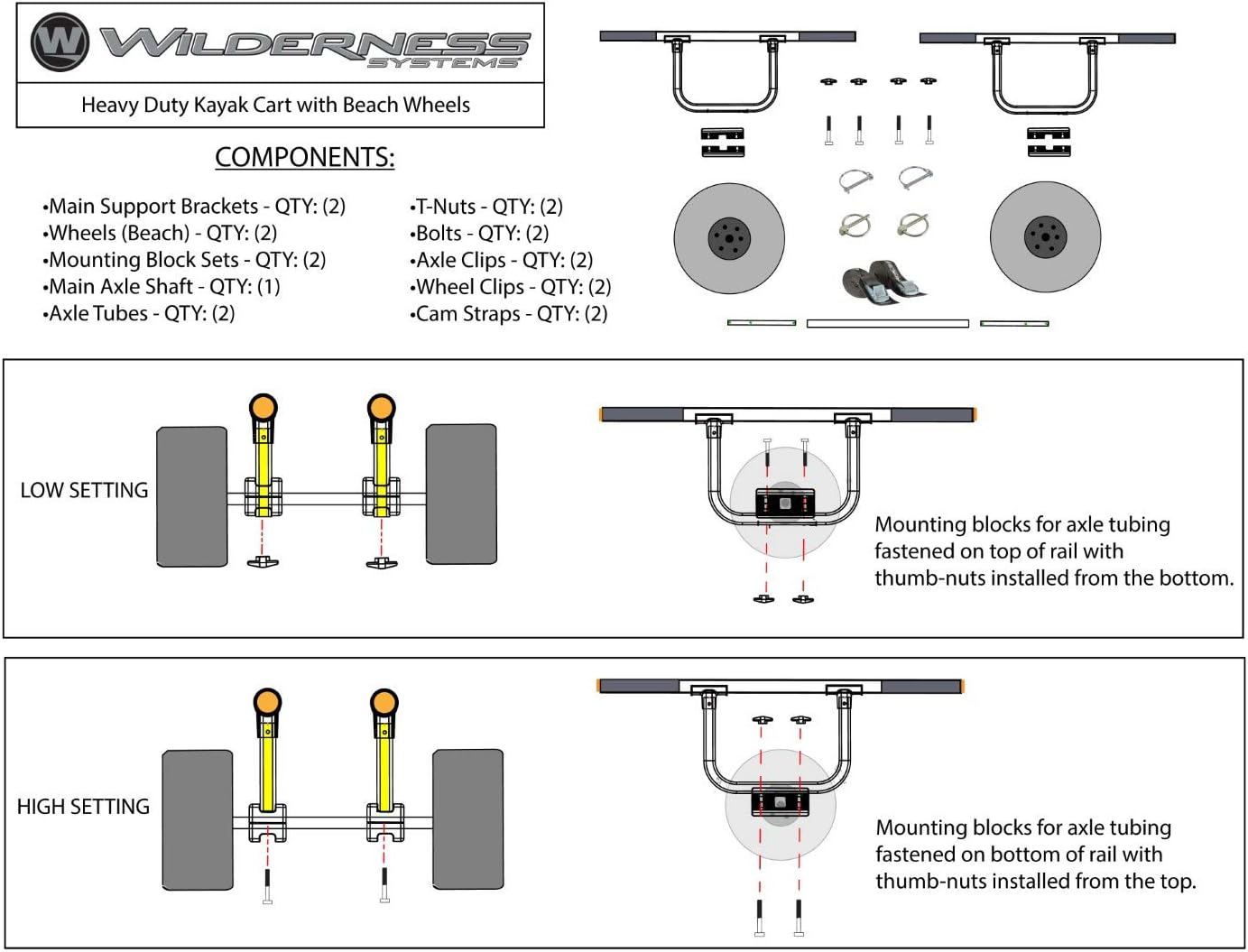 W WILDERNESS SYSTEMS

Heavy Duty Kayak Cart with Beach Wheels

COMPONENTS:

•Main Support Brackets - QTY: (2)
•Wheels (Beach) - QTY: (2)
•Mounting Block Sets - QTY: (2)
•Main Axle Shaft - QTY: (1)
•Axle Tubes - QTY: (2)

•T-Nuts - QTY: (2)
•Bolts - QTY: (2)
•Axle Clips - QTY: (2)
•Wheel Clips - QTY: (2)
•Cam Straps - QTY: (2)

LOW SETTING

Mounting blocks for axle tubing fastened on top of rail with thumb-nuts installed from the bottom.

HIGH SETTING

Mounting blocks for axle tubing fastened on bottom of rail with thumb-nuts installed from the top.