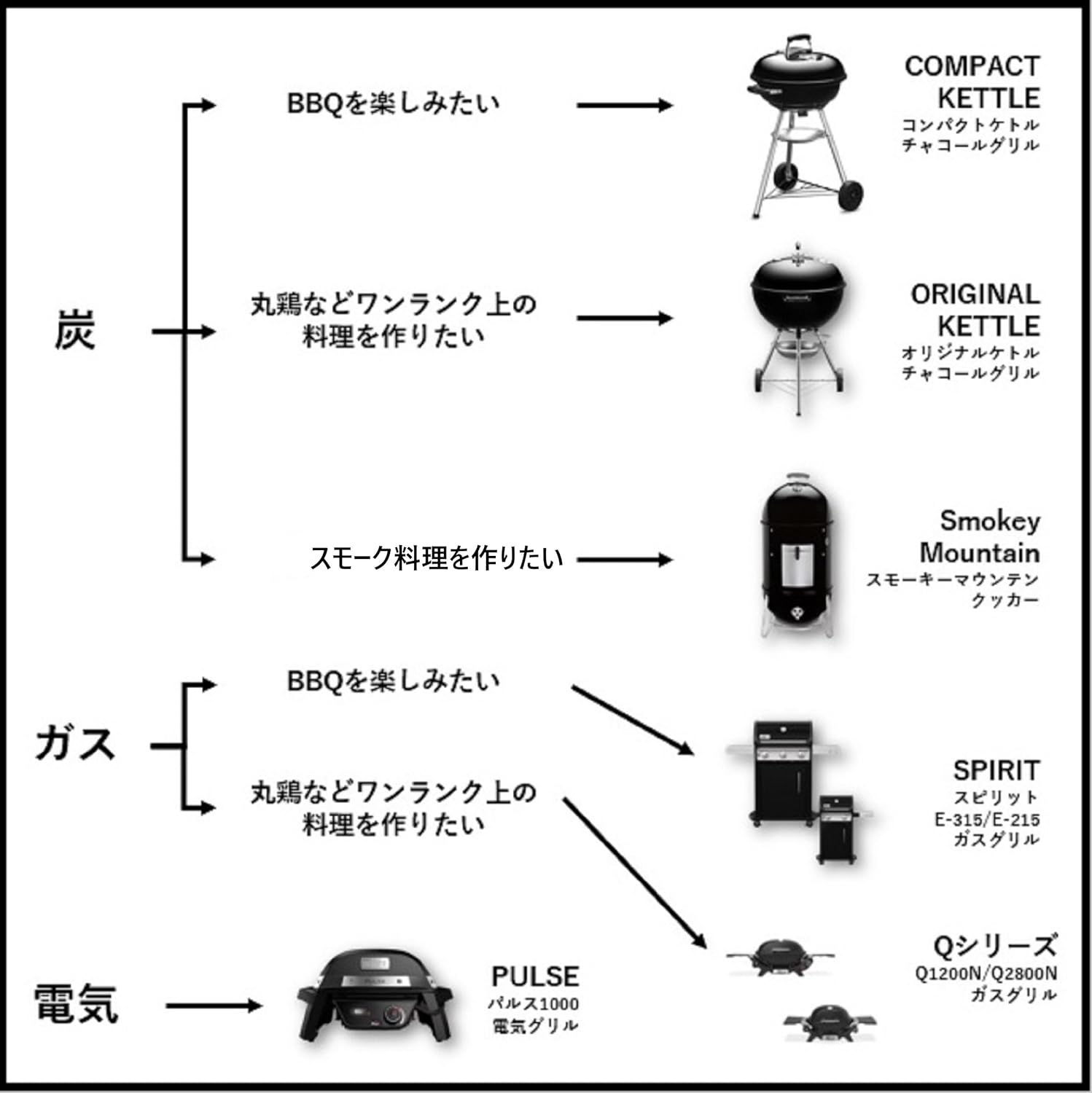 炭

BBQを楽しみたい

COMPACT KETTLE
コンパクトケトル
チャコールグリル

丸鶏などワンランク上の料理を作りたい

ORIGINAL KETTLE
オリジナルケトル
チャコールグリル

スモーク料理を作りたい

Smokey Mountain
スモーキーマウンテン
クッカー

ガス

BBQを楽しみたい

丸鶏などワンランク上の料理を作りたい

SPIRIT
スピリット
E-315/E-215
ガスグリル

Qシリーズ
Q1200N/Q2800N
ガスグリル

電気

PULSE
パルス1000
電気グリル