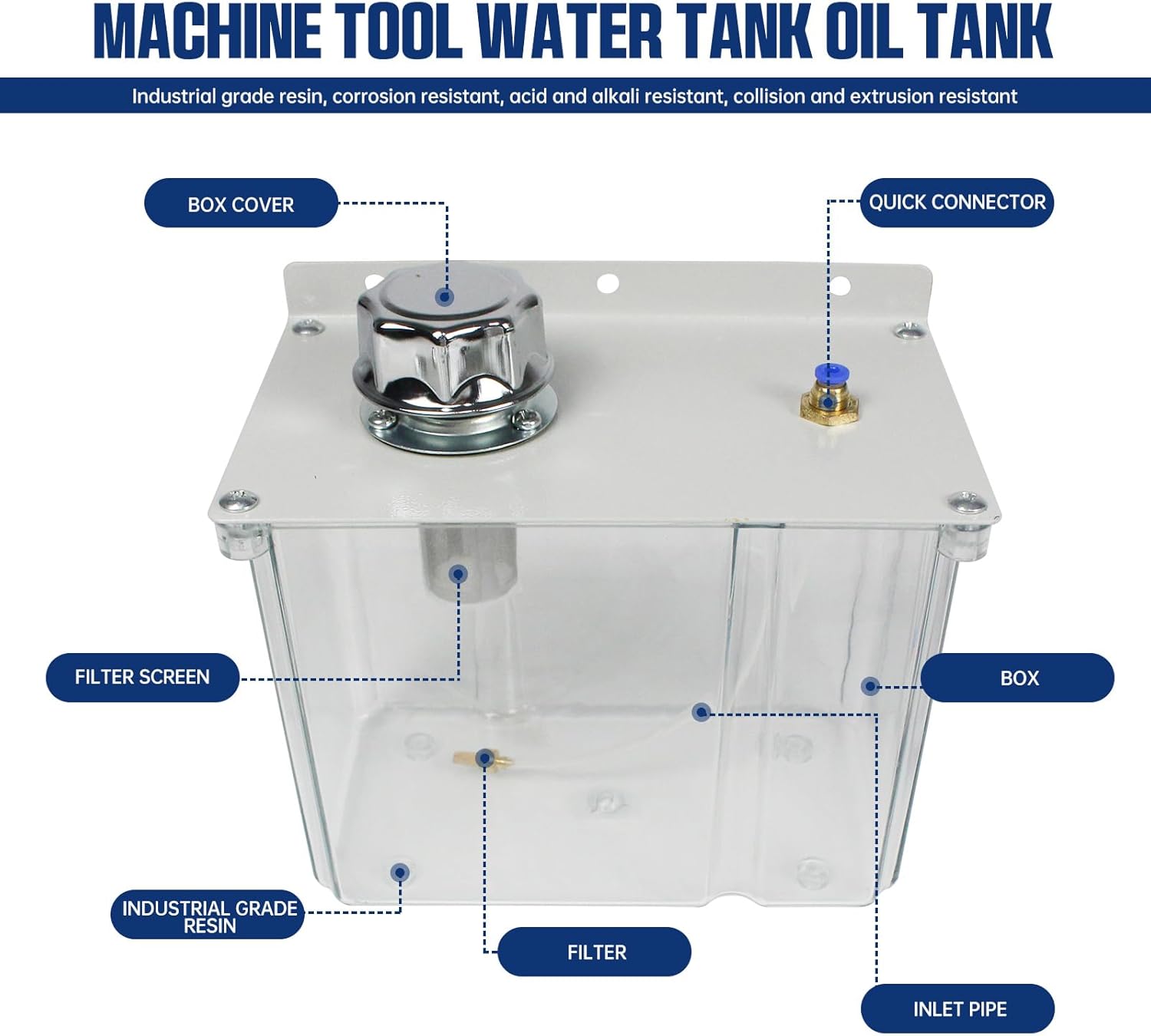 MACHINE TOOL WATER TANK OIL TANK

Industrial grade resin, corrosion resistant, acid and alkali resistant, collision and extrusion resistant

BOX COVER

QUICK CONNECTOR

FILTER SCREEN

BOX

INDUSTRIAL GRADE RESIN

FILTER

INLET PIPE