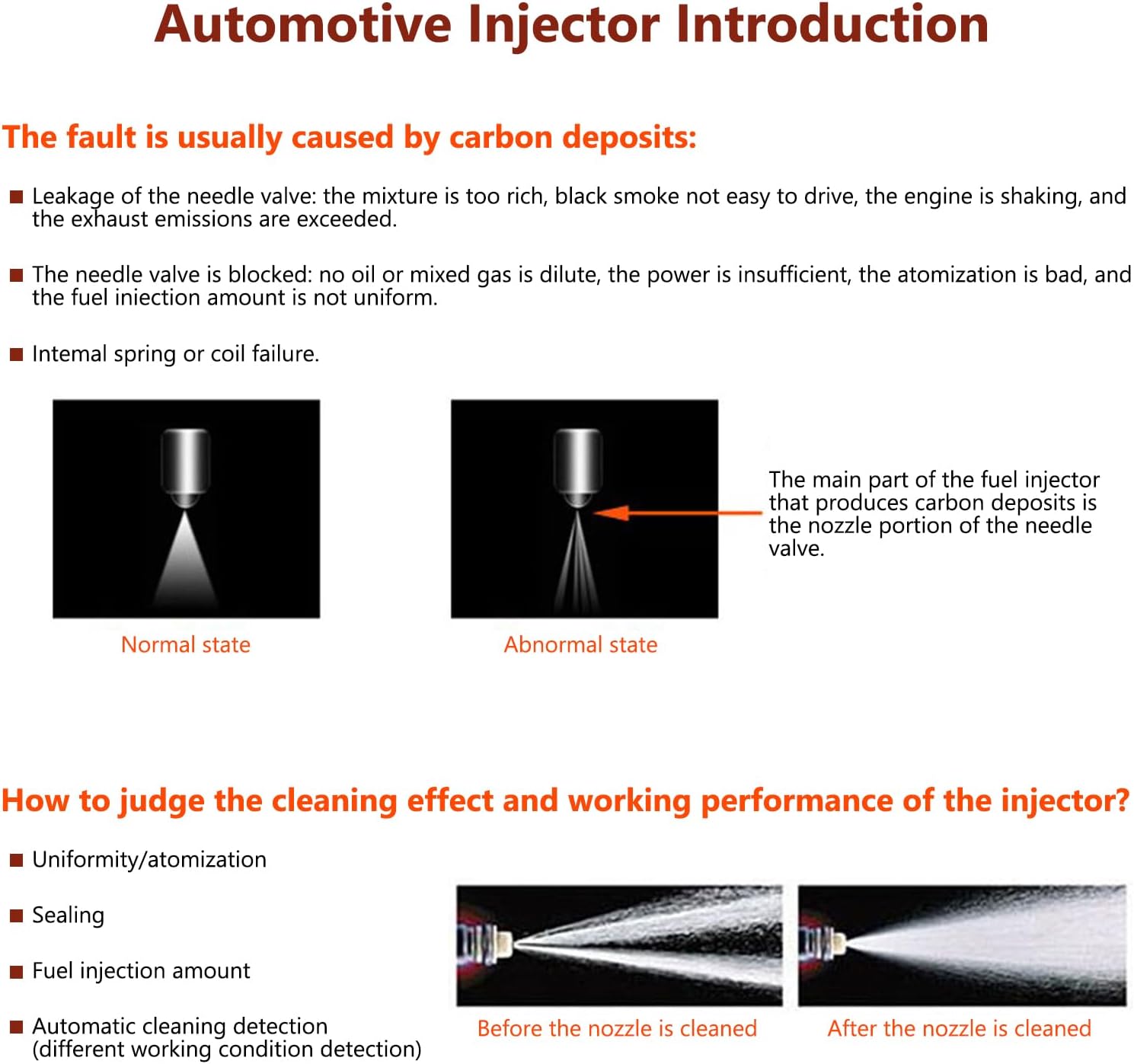 Automotive Injector Introduction

The fault is usually caused by carbon deposits:

■ Leakage of the needle valve: the mixture is too rich, black smoke not easy to drive, the engine is shaking, and the exhaust emissions are exceeded.

■ The needle valve is blocked: no oil or mixed gas is dilute, the power is insufficient, the atomization is bad, and the fuel iniection amount is not uniform.

■ Intemal spring or coil failure.

Normal state

Abnormal state

The main part of the fuel injector that produces carbon deposits is the nozzle portion of the needle valve.

How to judge the cleaning effect and working performance of the injector?

■ Uniformity/atomization

■ Sealing

■ Fuel injection amount

■ Automatic cleaning detection (different working condition detection)

Before the nozzle is cleaned

After the nozzle is cleaned