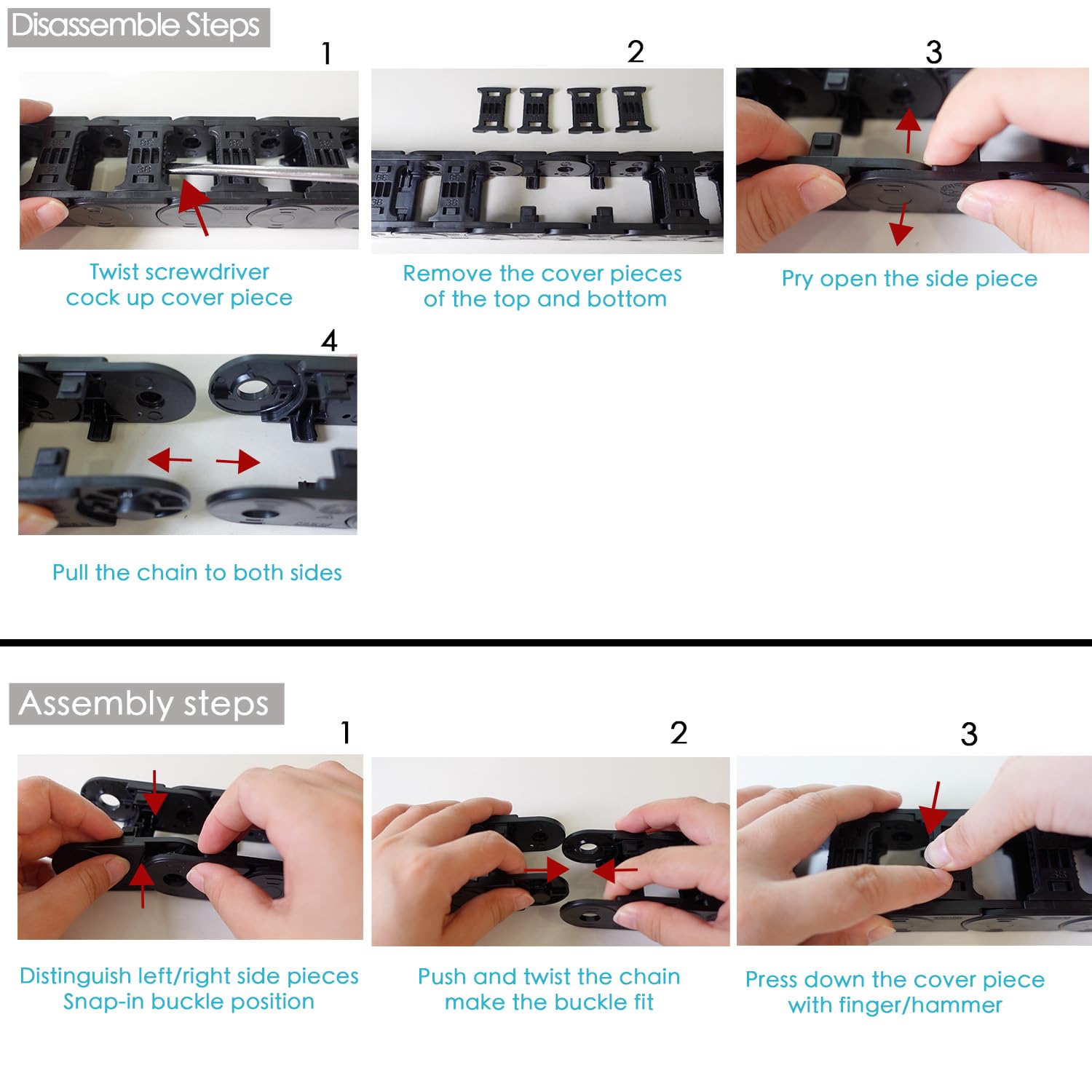 Disassemble Steps

1

Twist screwdriver cock up cover piece

2

Remove the cover pieces of the top and bottom

3

Pry open the side piece

4

Pull the chain to both sides

Assembly steps

1

Distinguish left/right side pieces Snap-in buckle position

2

Push and twist the chain make the buckle fit

3

Press down the cover piece with finger/hammer