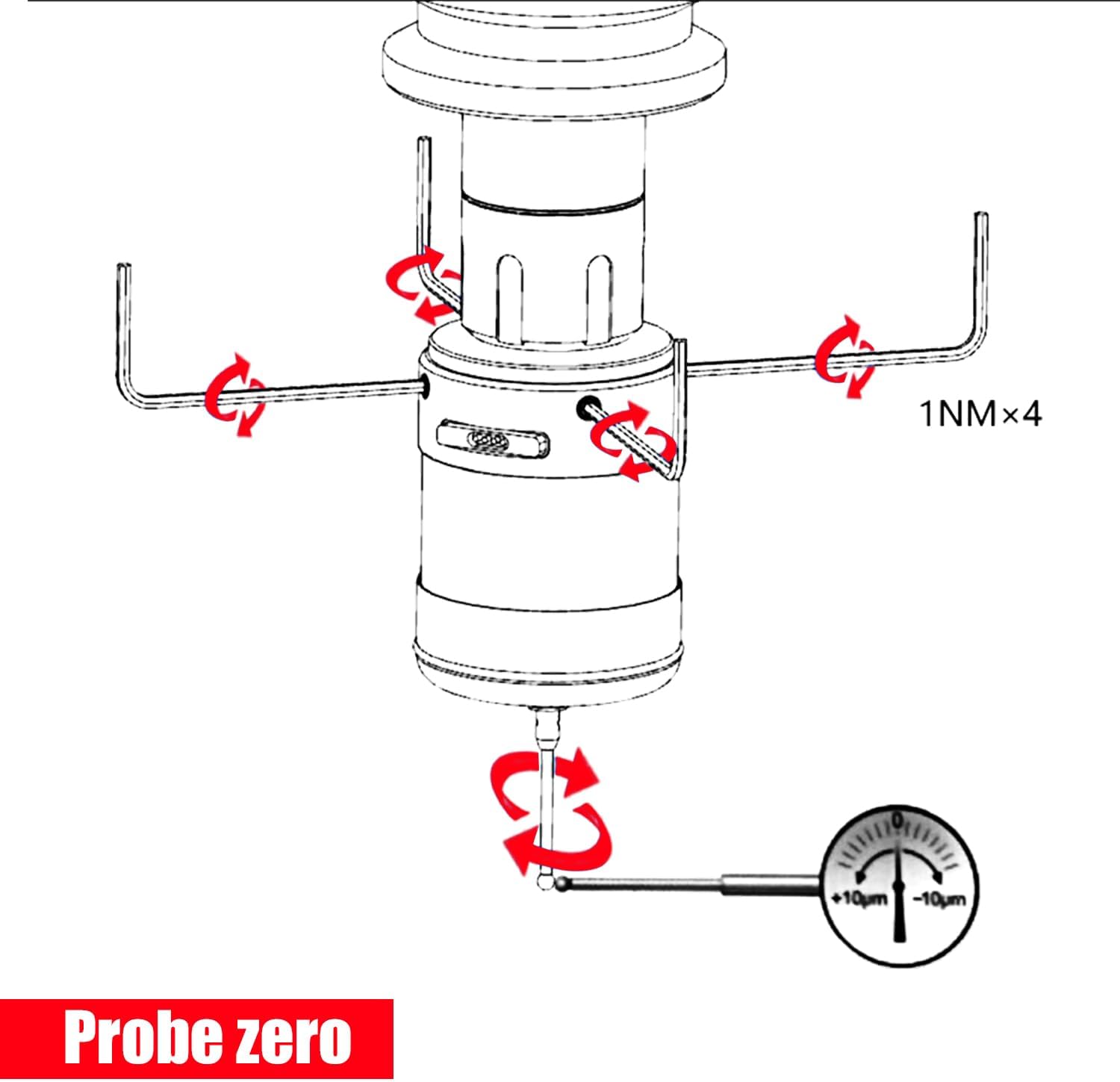 1NM×4

0

+10μm

-10μm

Probe zero