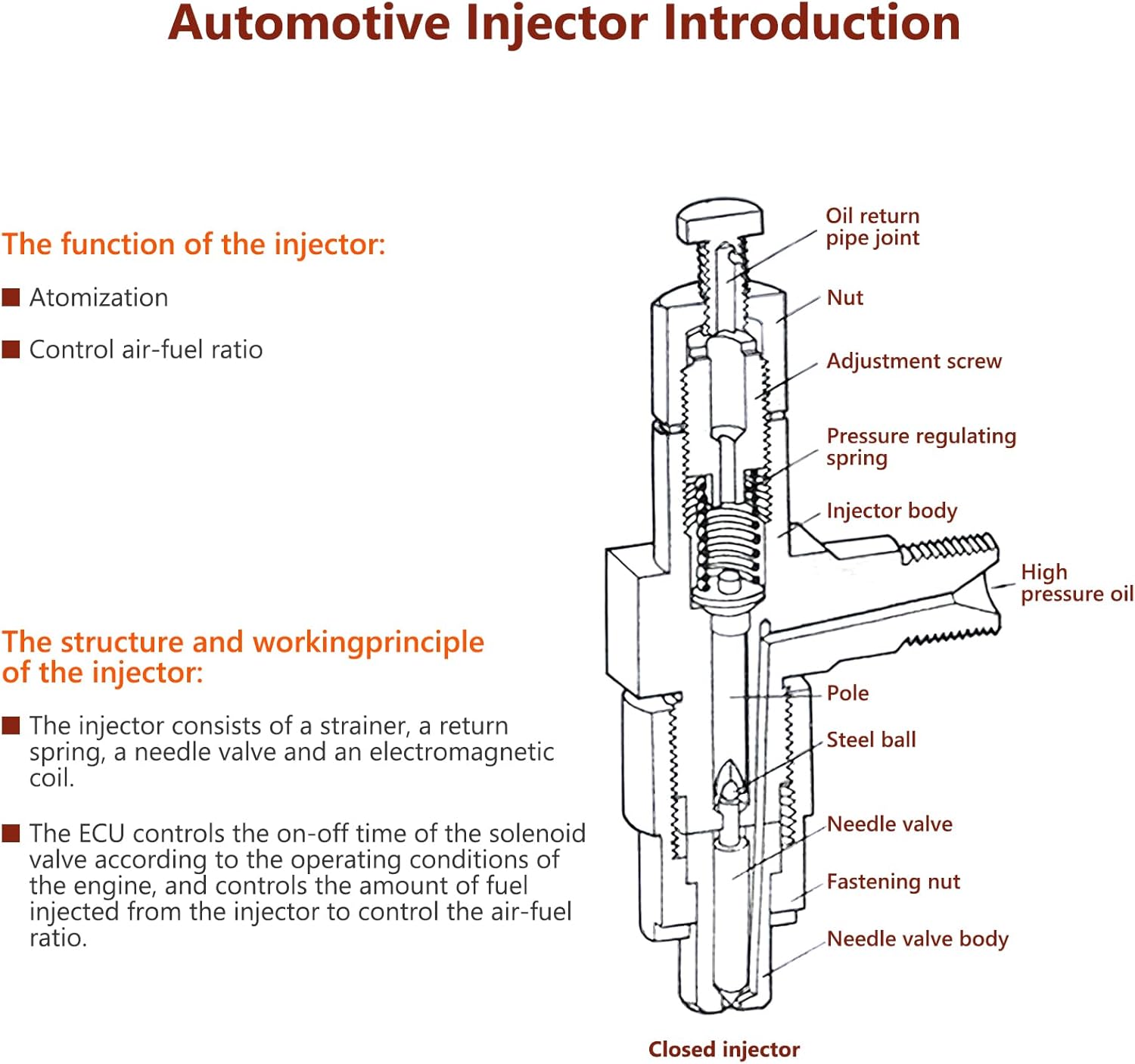 Automotive Injector Introduction

The function of the injector:

■ Atomization

■ Control air-fuel ratio

The structure and workingprinciple of the injector:

■ The injector consists of a strainer, a return spring, a needle valve and an electromagnetic coil.

■ The ECU controls the on-off time of the solenoid valve according to the operating conditions of the engine, and controls the amount of fuel injected from the injector to control the air-fuel ratio.

Oil return pipe joint

Nut

Adjustment screw

Pressure regulating spring

Injector body

High pressure oil

Pole

Steel ball

Needle valve

Fastening nut

Needle valve body

Closed injector