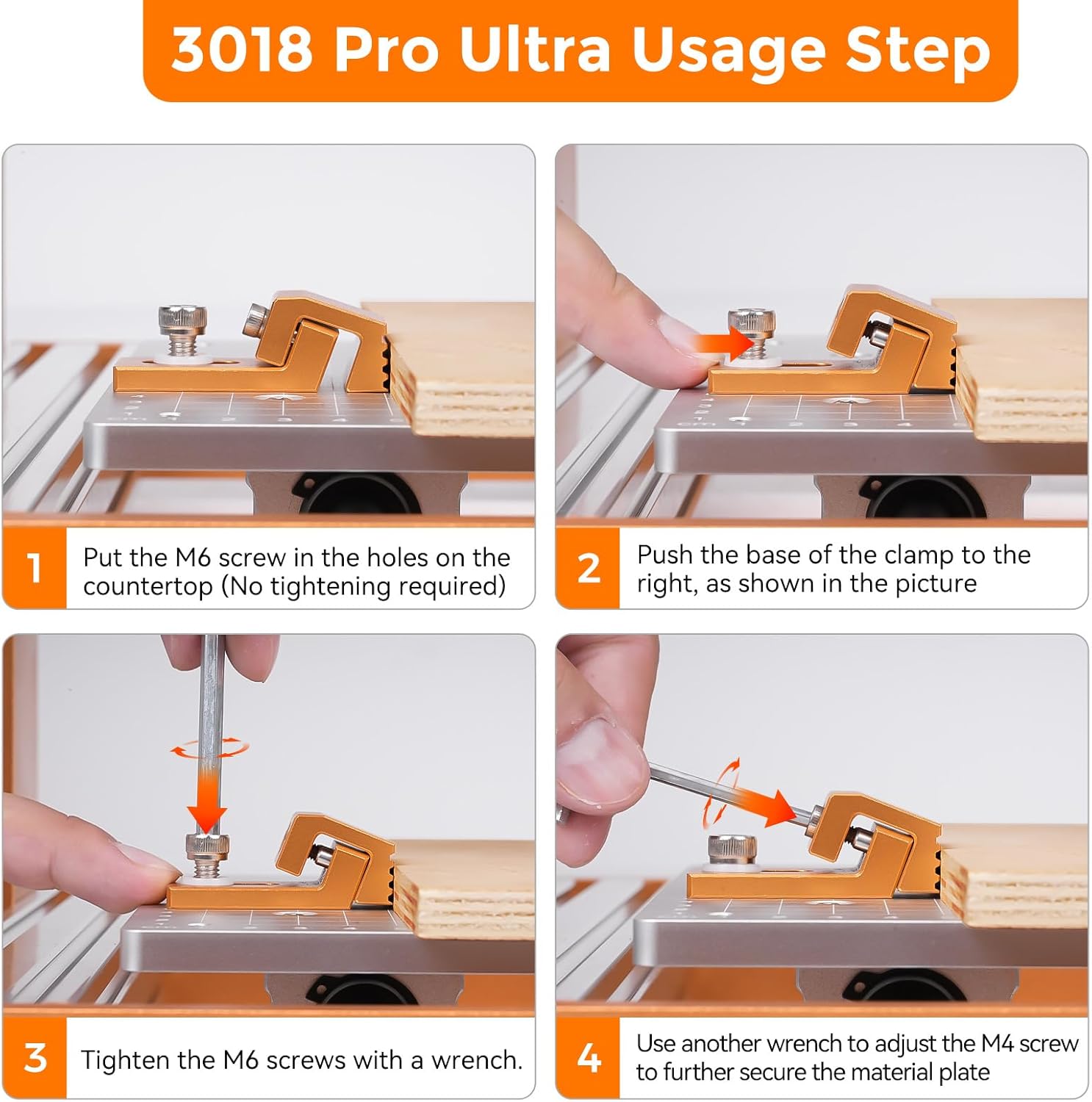 3018 Pro Ultra Usage Step

1 Put the M6 screw in the holes on the countertop (No tightening required)

2 Push the base of the clamp to the right, as shown in the picture

3 Tighten the M6 screws with a wrench.

4 Use another wrench to adjust the M4 screw to further secure the material plate