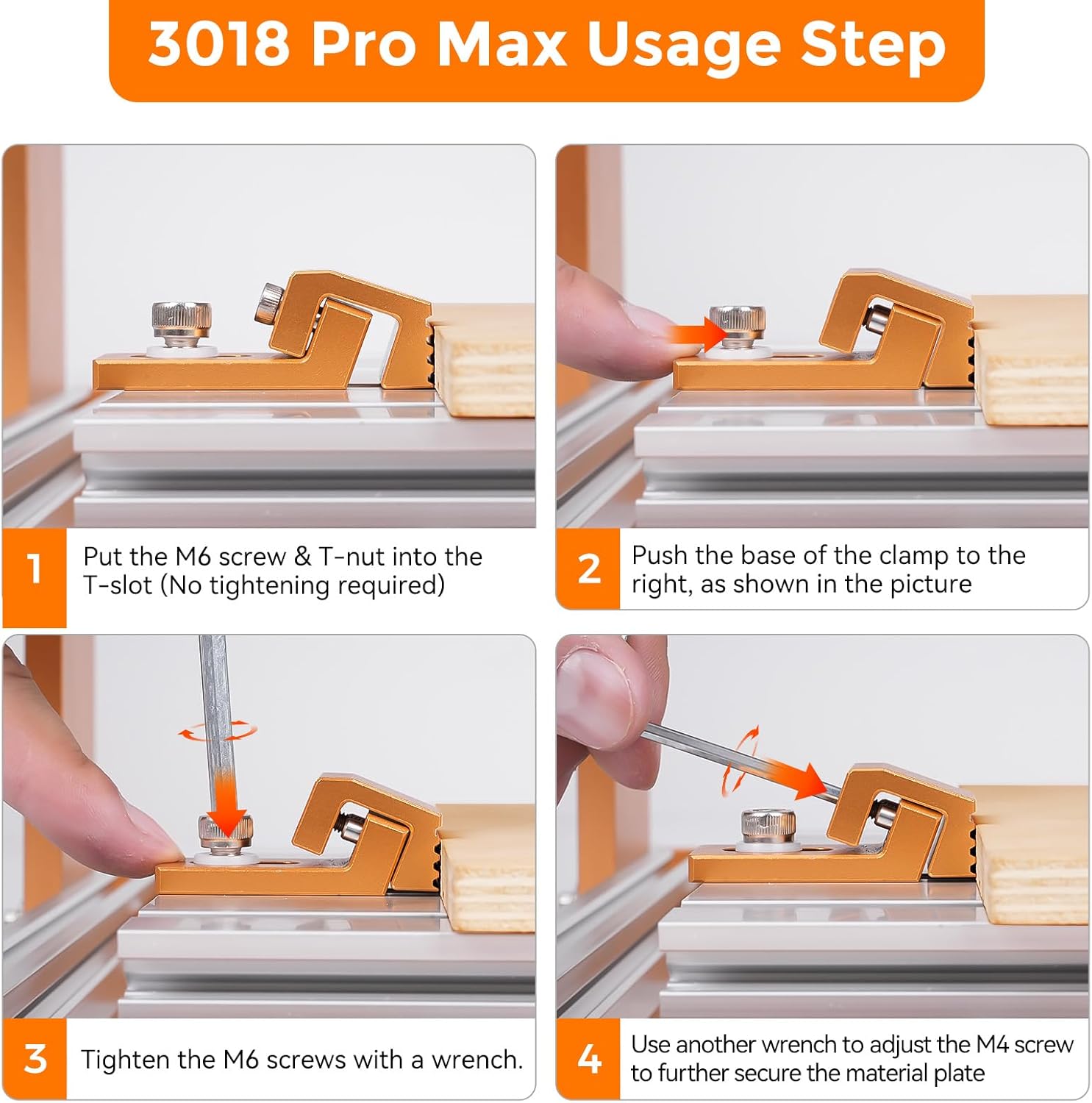 3018 Pro Max Usage Step

1
Put the M6 screw & T-nut into the T-slot (No tightening required)

2
Push the base of the clamp to the right, as shown in the picture

3
Tighten the M6 screws with a wrench.

4
Use another wrench to adjust the M4 screw to further secure the material plate