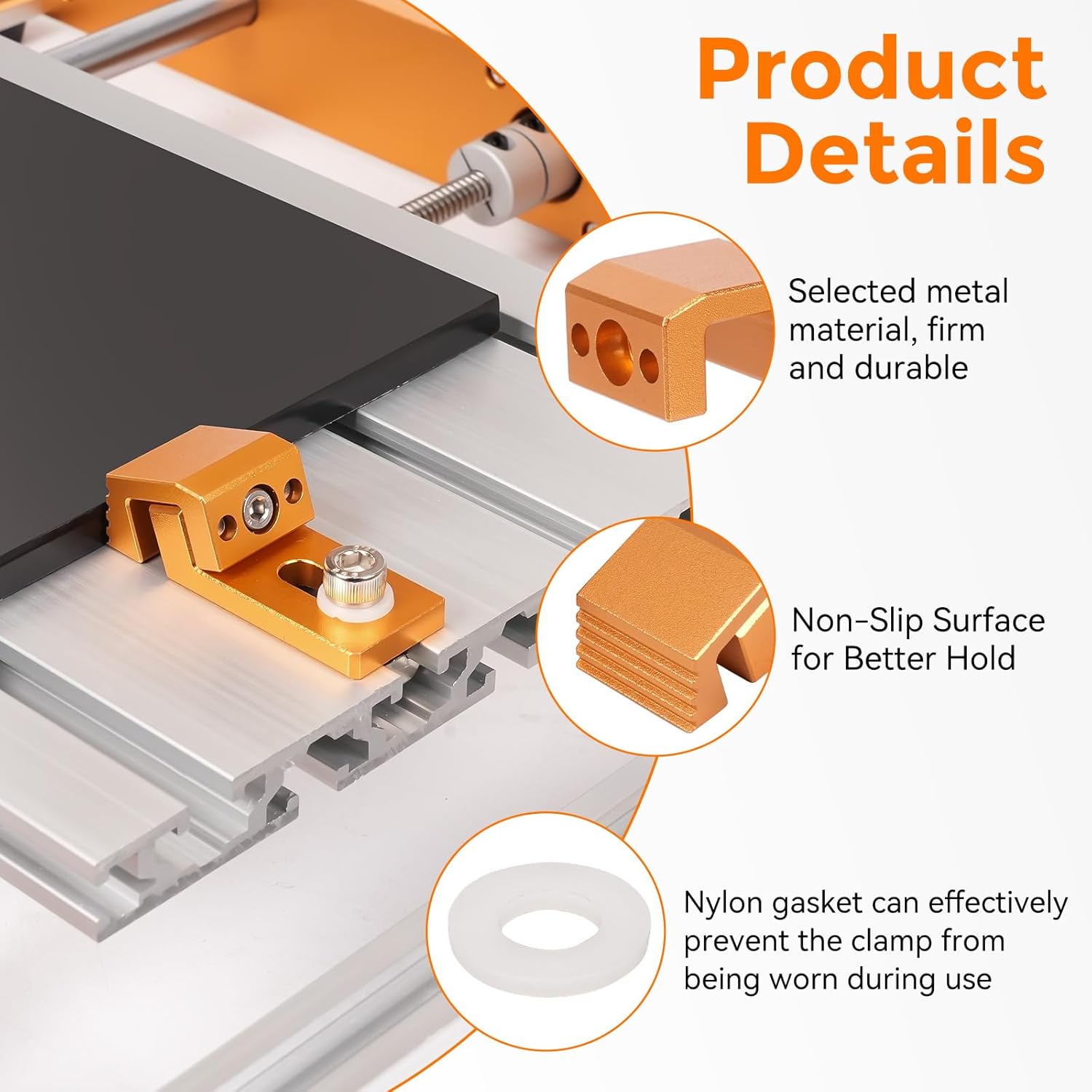 Product Details

Selected metal material, firm and durable

Non-Slip Surface for Better Hold

Nylon gasket can effectively prevent the clamp from being worn during use