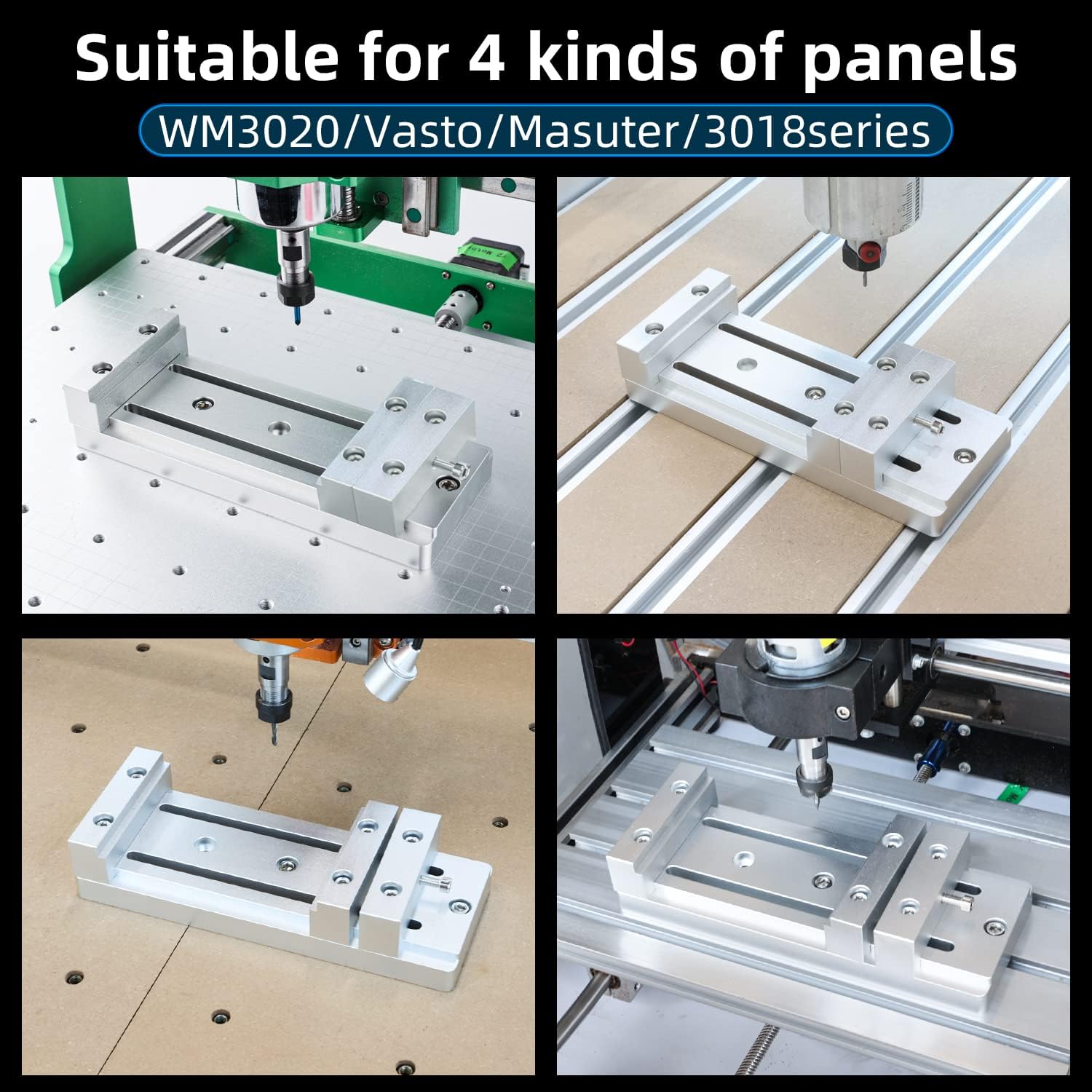 Suitable for 4 kinds of panels

WM3020/Vasto/Masuter/3018series