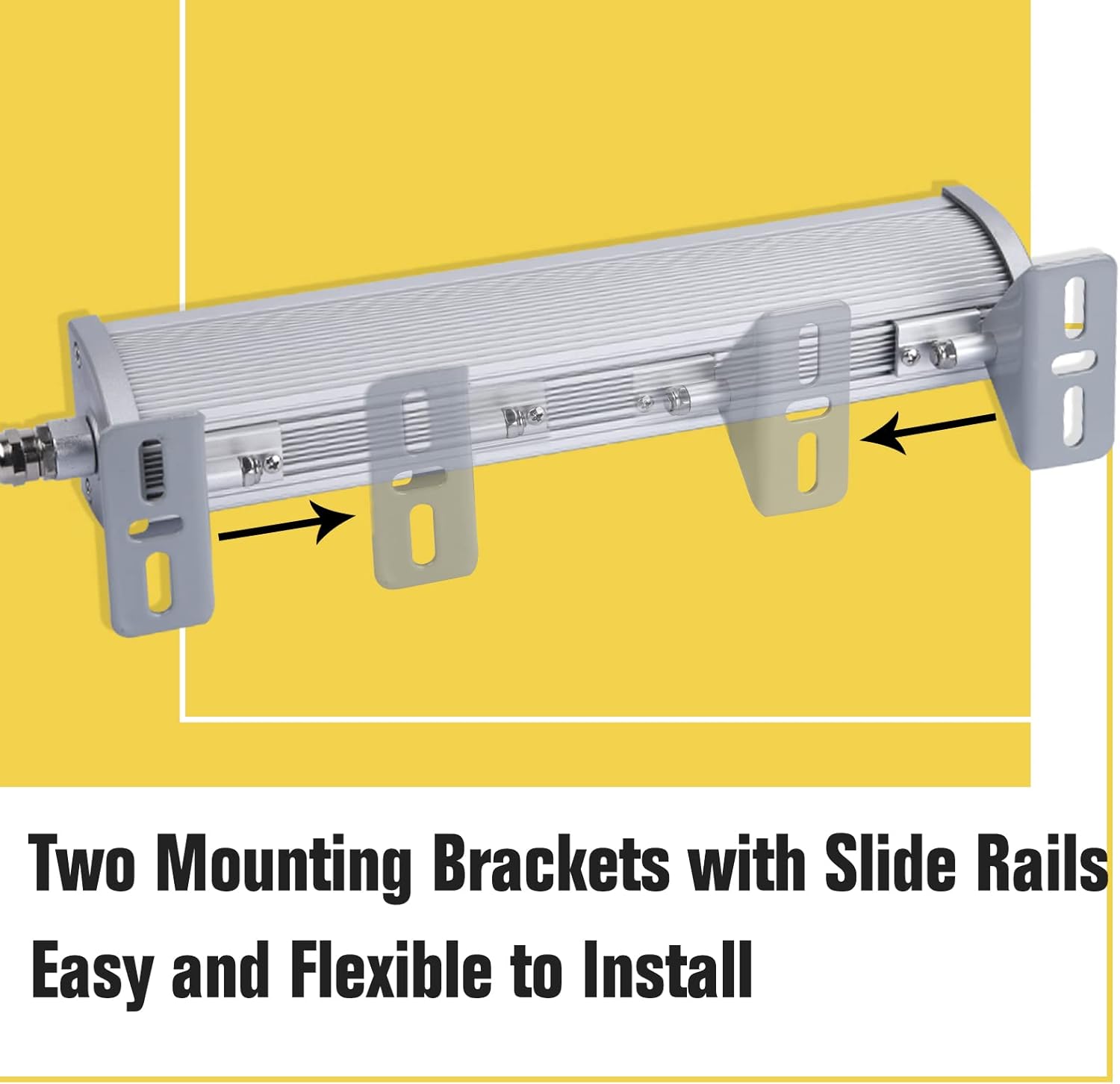 Two Mounting Brackets with Slide Rails
Easy and Flexible to Install