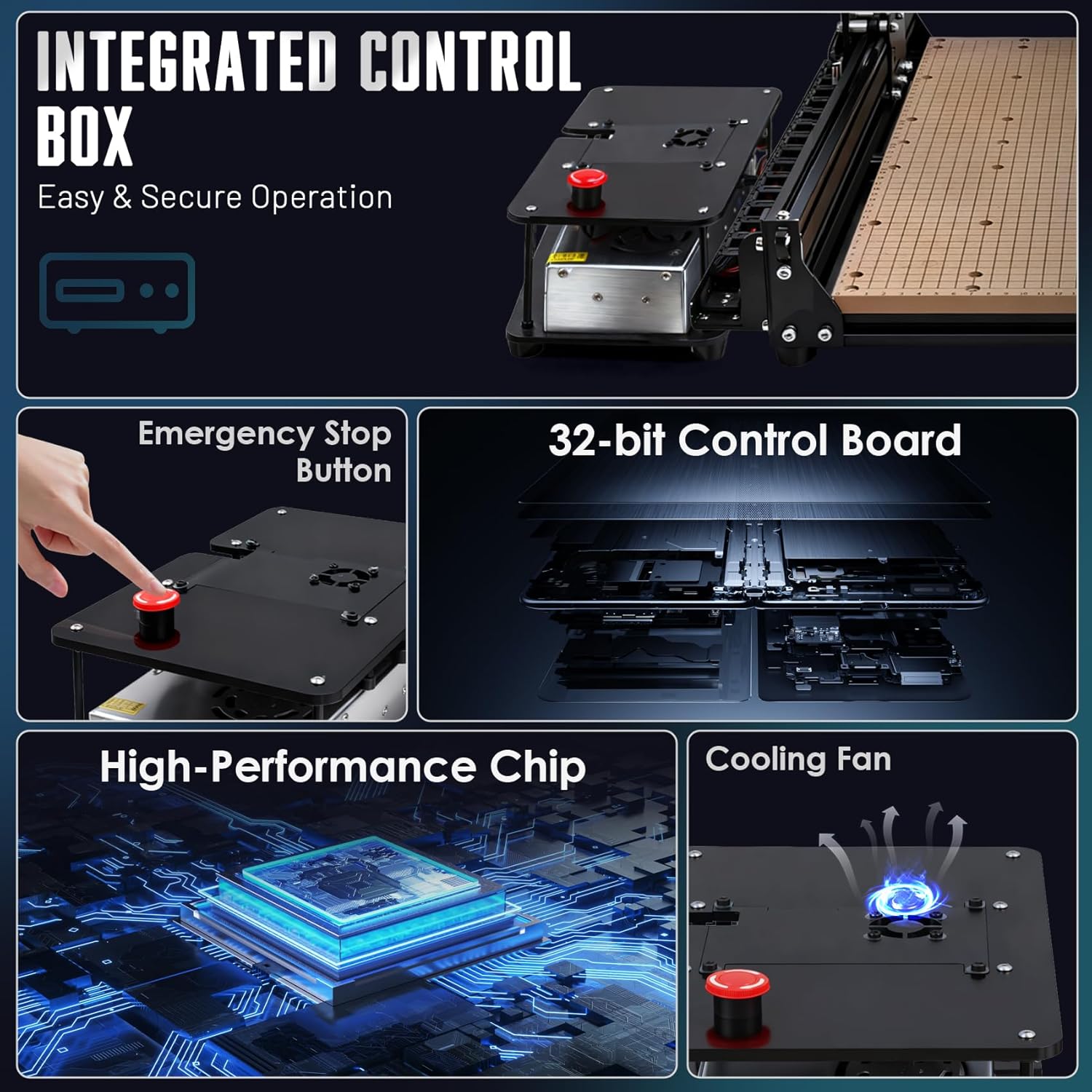 INTEGRATED CONTROL BOX

Easy & Secure Operation

Emergency Stop Button

32-bit Control Board

High-Performance Chip

Cooling Fan