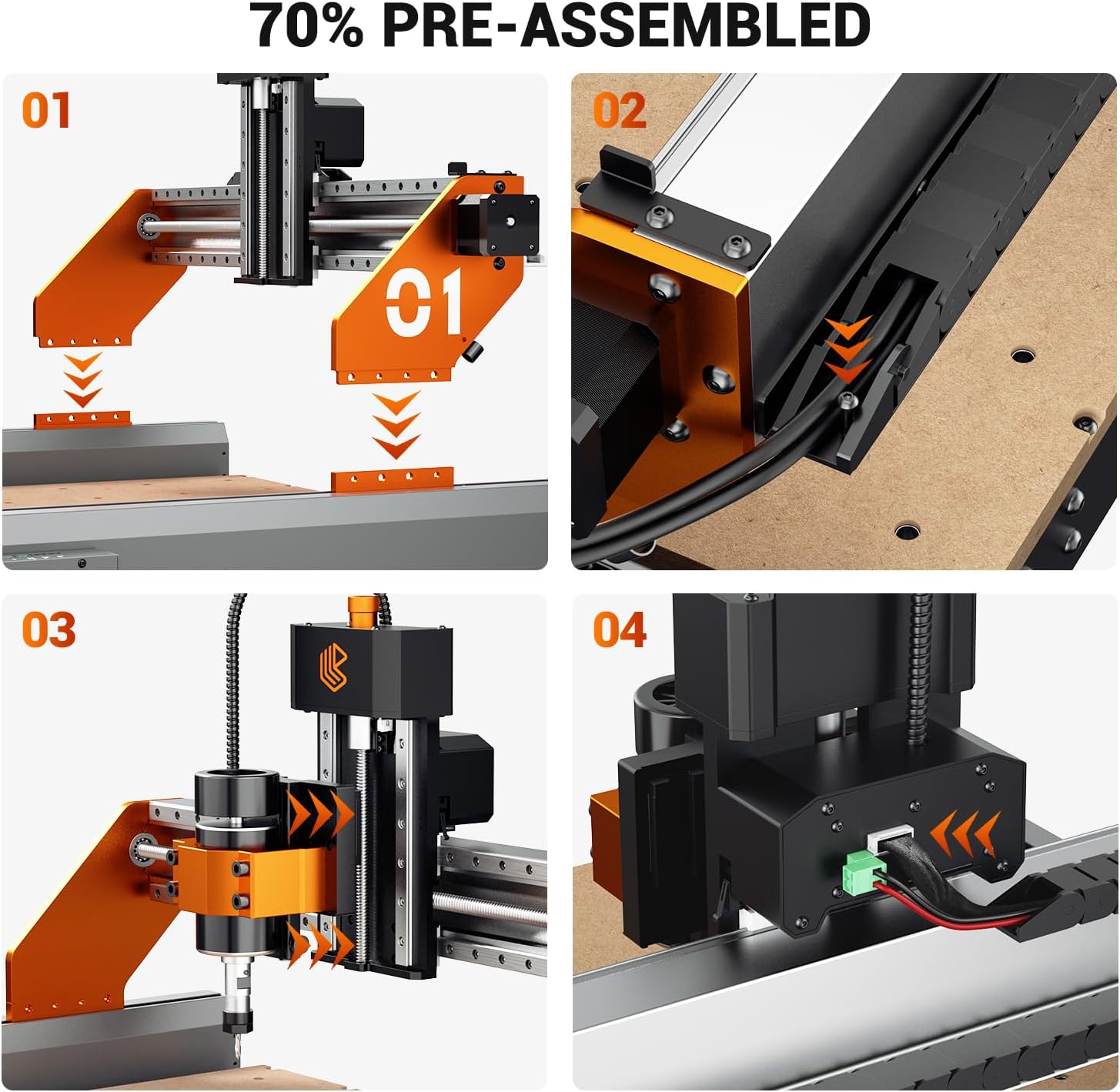 70% PRE-ASSEMBLED

01

01

02

03

04