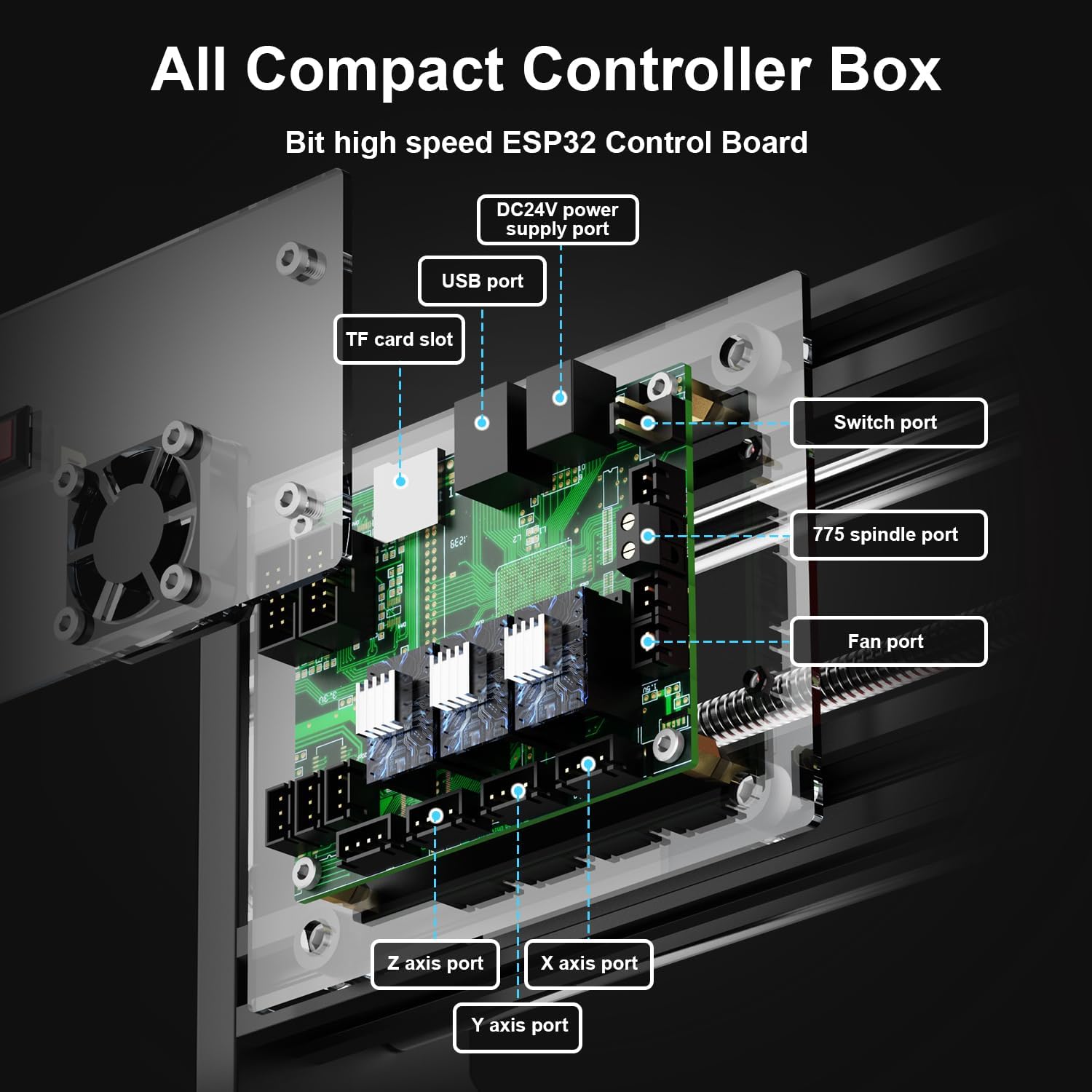 All Compact Controller Box

Bit high speed ESP32 Control Board

DC24V power supply port

USB port

TF card slot

Switch port

775 spindle port

Fan port

Z axis port

X axis port

Y axis port