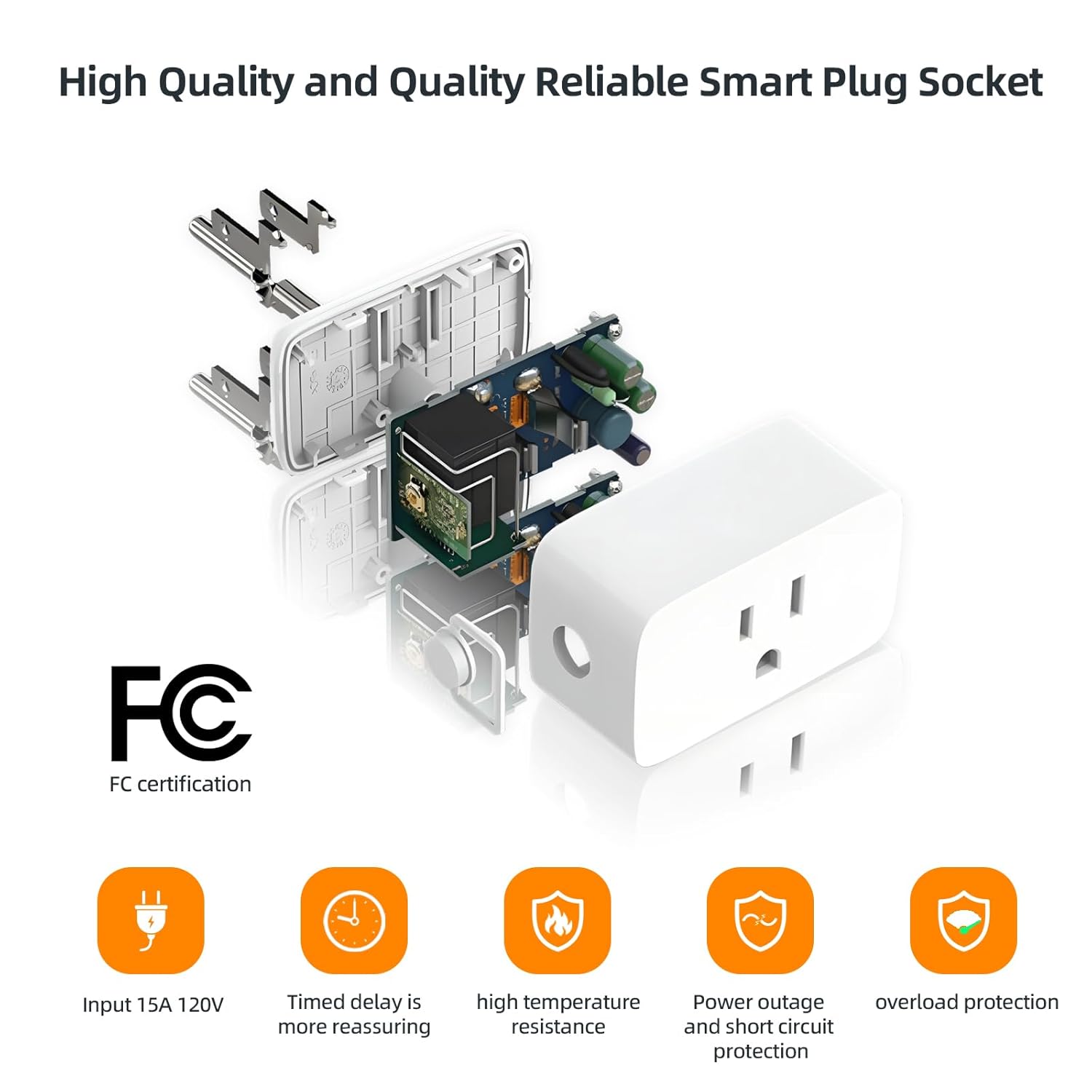 High Quality and Quality Reliable Smart Plug Socket

FC

FC certification

Input 15A 120V

Timed delay is more reassuring

high temperature resistance

Power outage and short circuit protection

overload protection