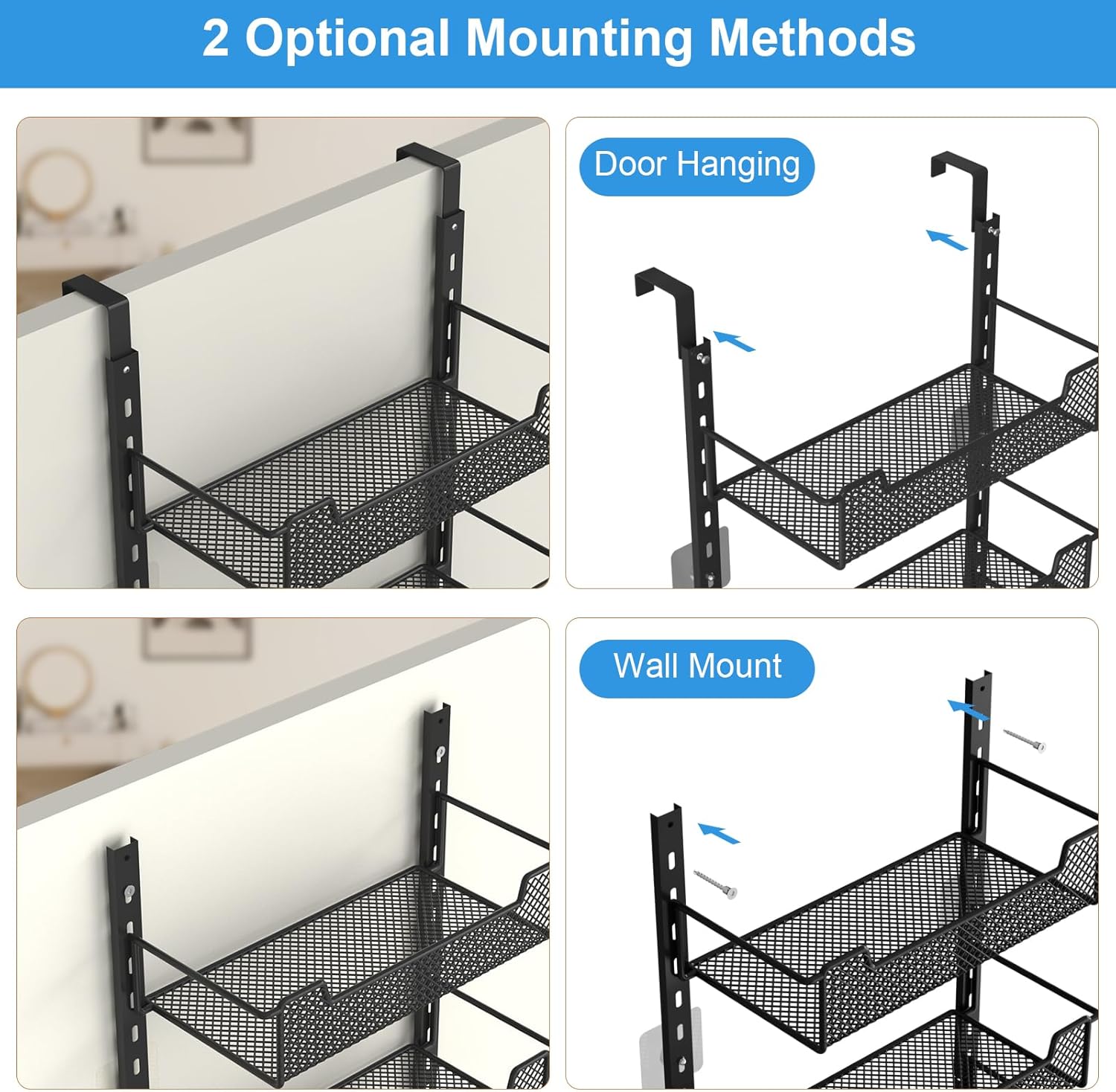 2 Optional Mounting Methods

Door Hanging

Wall Mount