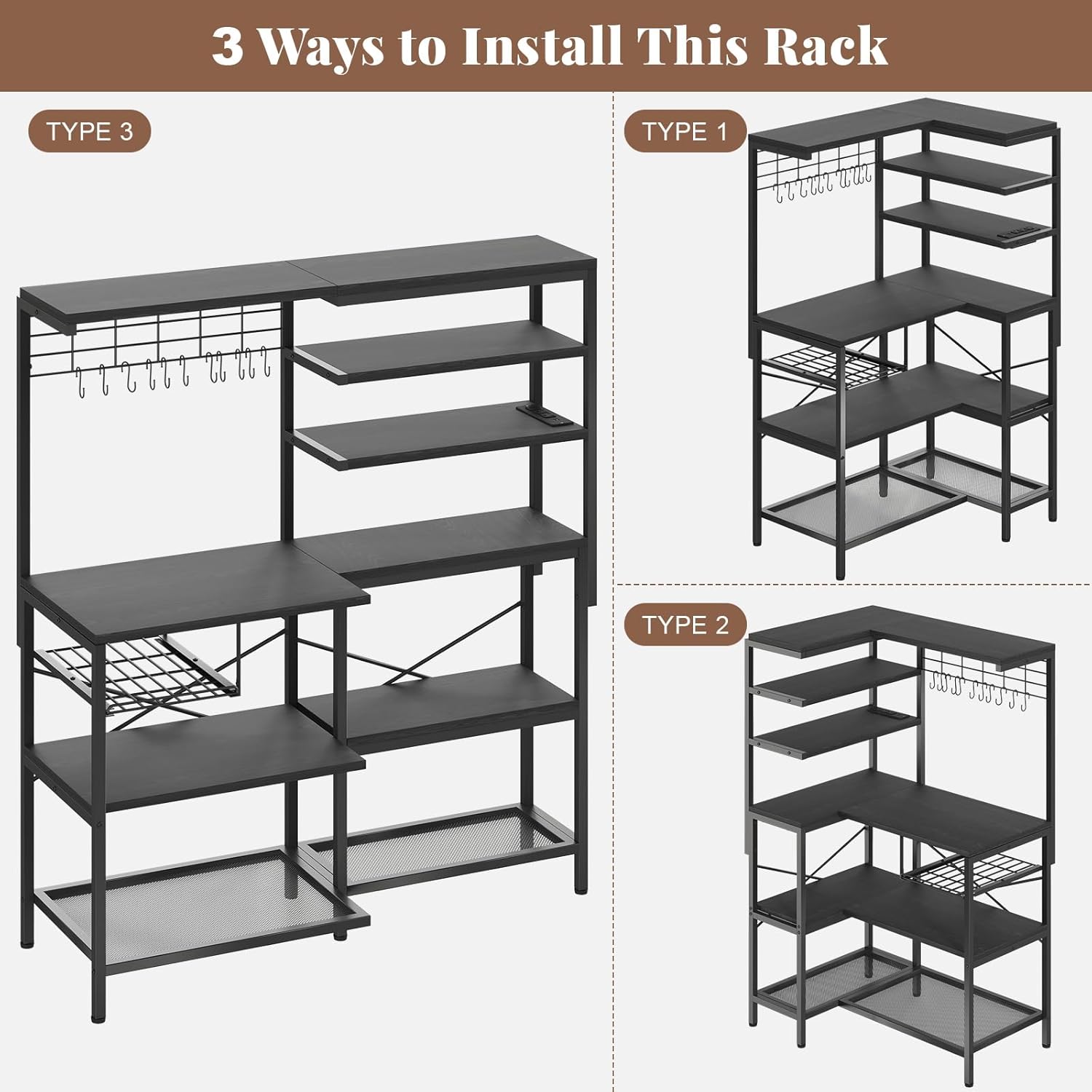 3 Ways to Install This Rack

TYPE 3

TYPE 1

TYPE 2