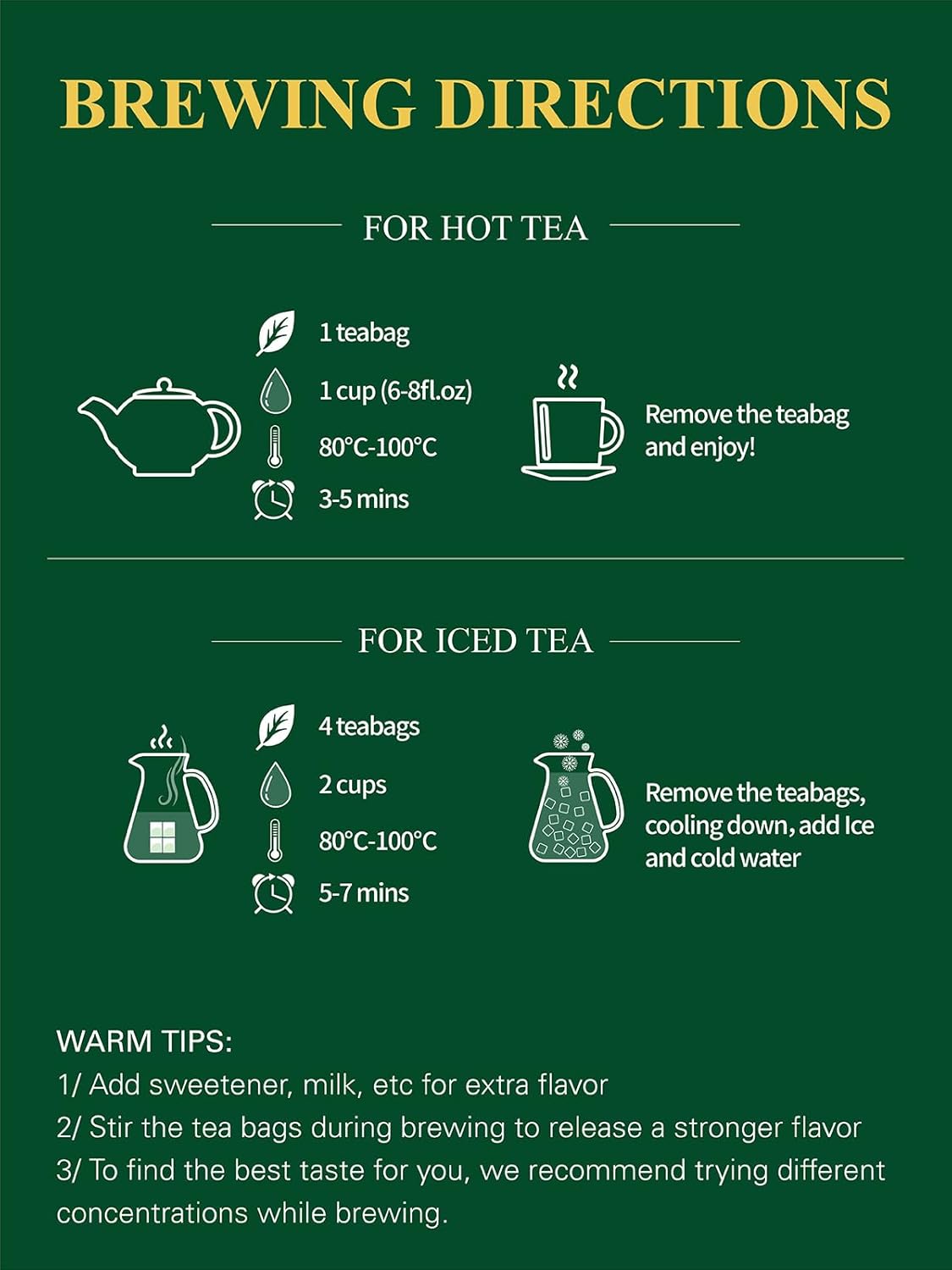 BREWING DIRECTIONS

FOR HOT TEA

1 teabag
1 cup (6-8fl.oz)
80°C-100°C
3-5 mins

Remove the teabag and enjoy!

FOR ICED TEA

4 teabags
2 cups
80°C-100°C
5-7 mins

Remove the teabags, cooling down, add Ice and cold water

WARM TIPS:
1/ Add sweetener, milk, etc for extra flavor
2/ Stir the tea bags during brewing to release a stronger flavor
3/ To find the best taste for you, we recommend trying different concentrations while brewing.