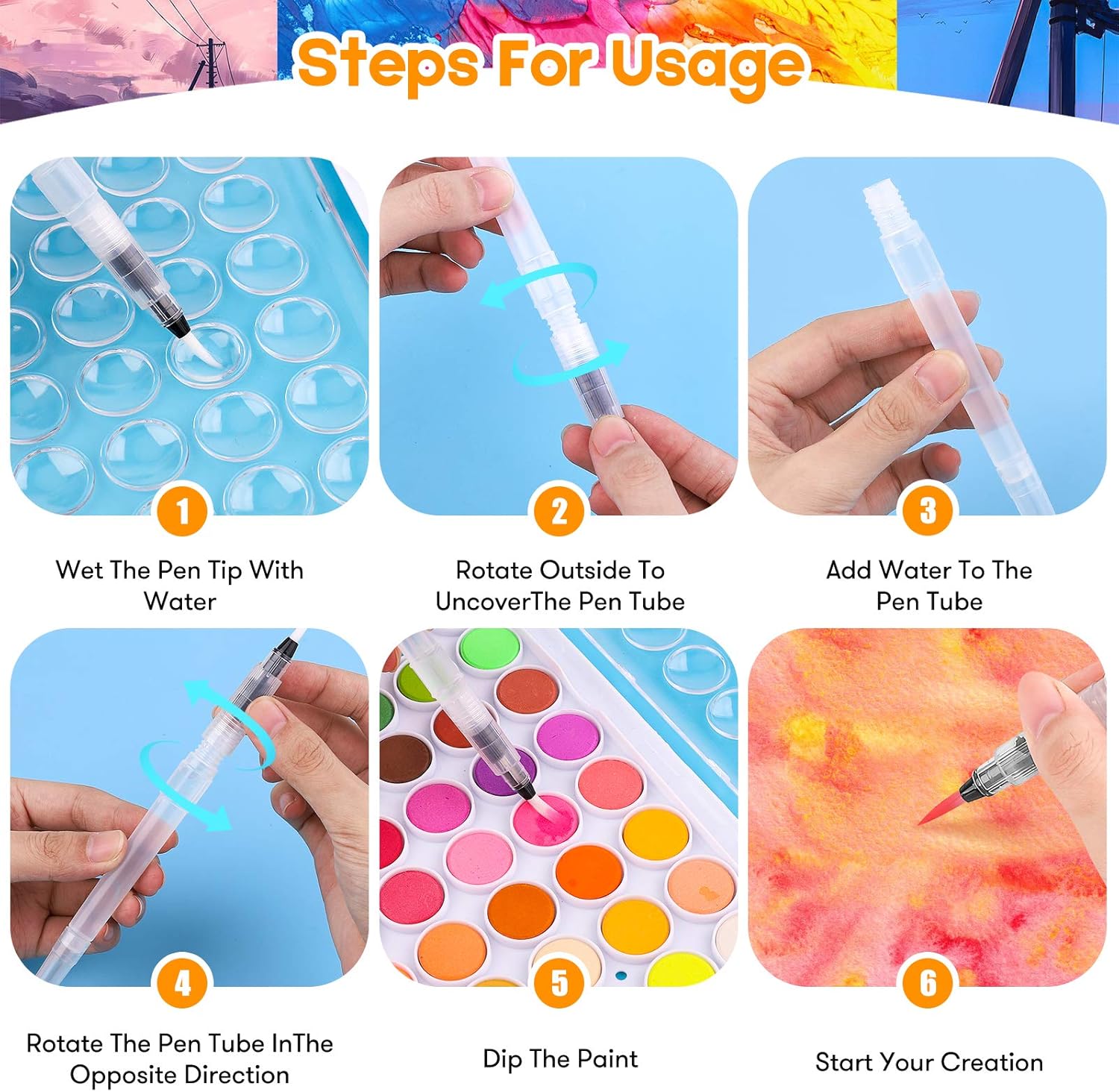 Steps For Usage

1

Wet The Pen Tip With Water

2

Rotate Outside To UncoverThe Pen Tube

3

Add Water To The Pen Tube

4

Rotate The Pen Tube InThe Opposite Direction

5

Dip The Paint

6

Start Your Creation