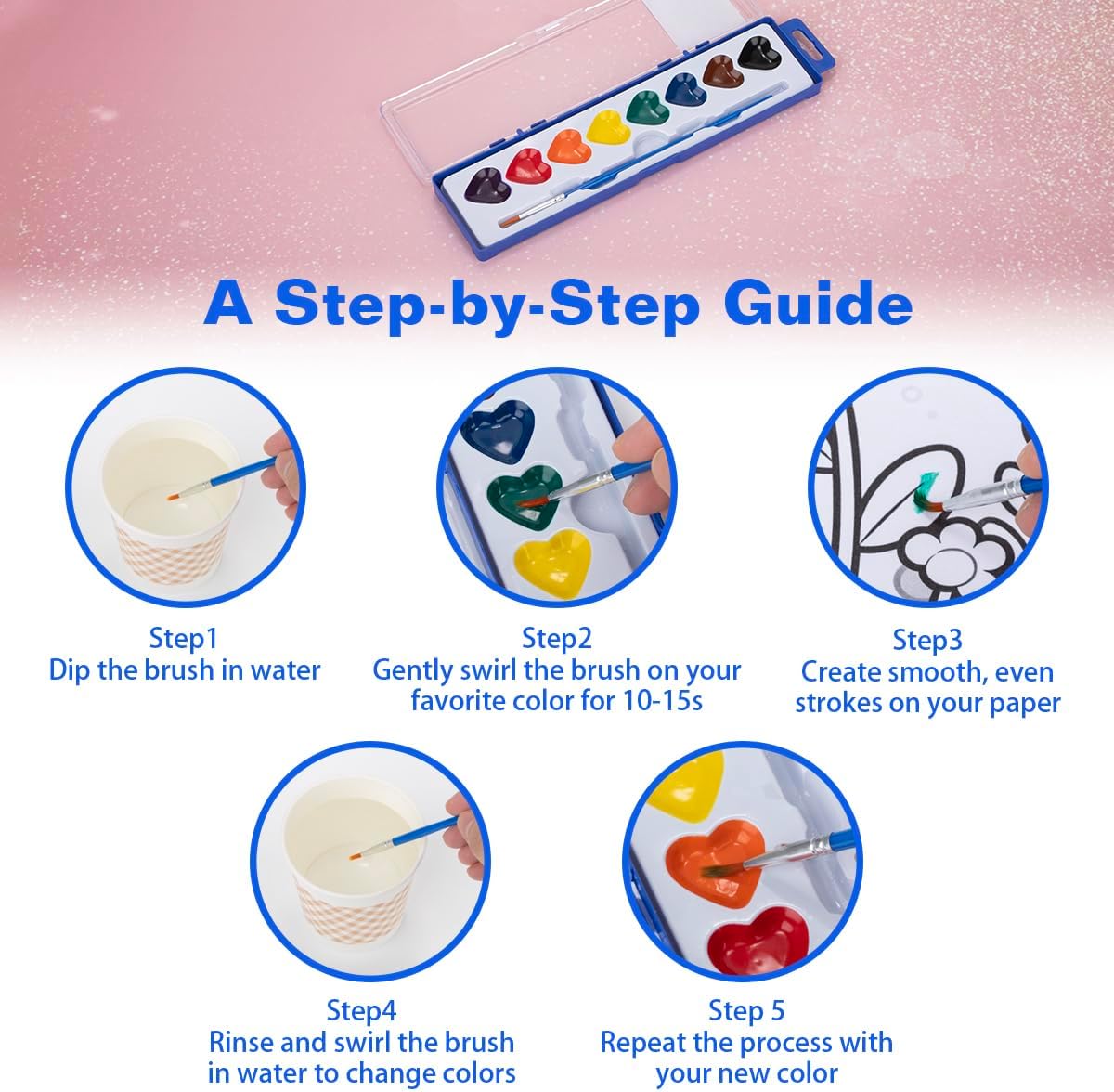 A Step-by-Step Guide

Step1
Dip the brush in water

Step2
Gently swirl the brush on your favorite color for 10-15s

Step3
Create smooth, even strokes on your paper

Step4
Rinse and swirl the brush in water to change colors

Step 5
Repeat the process with your new color