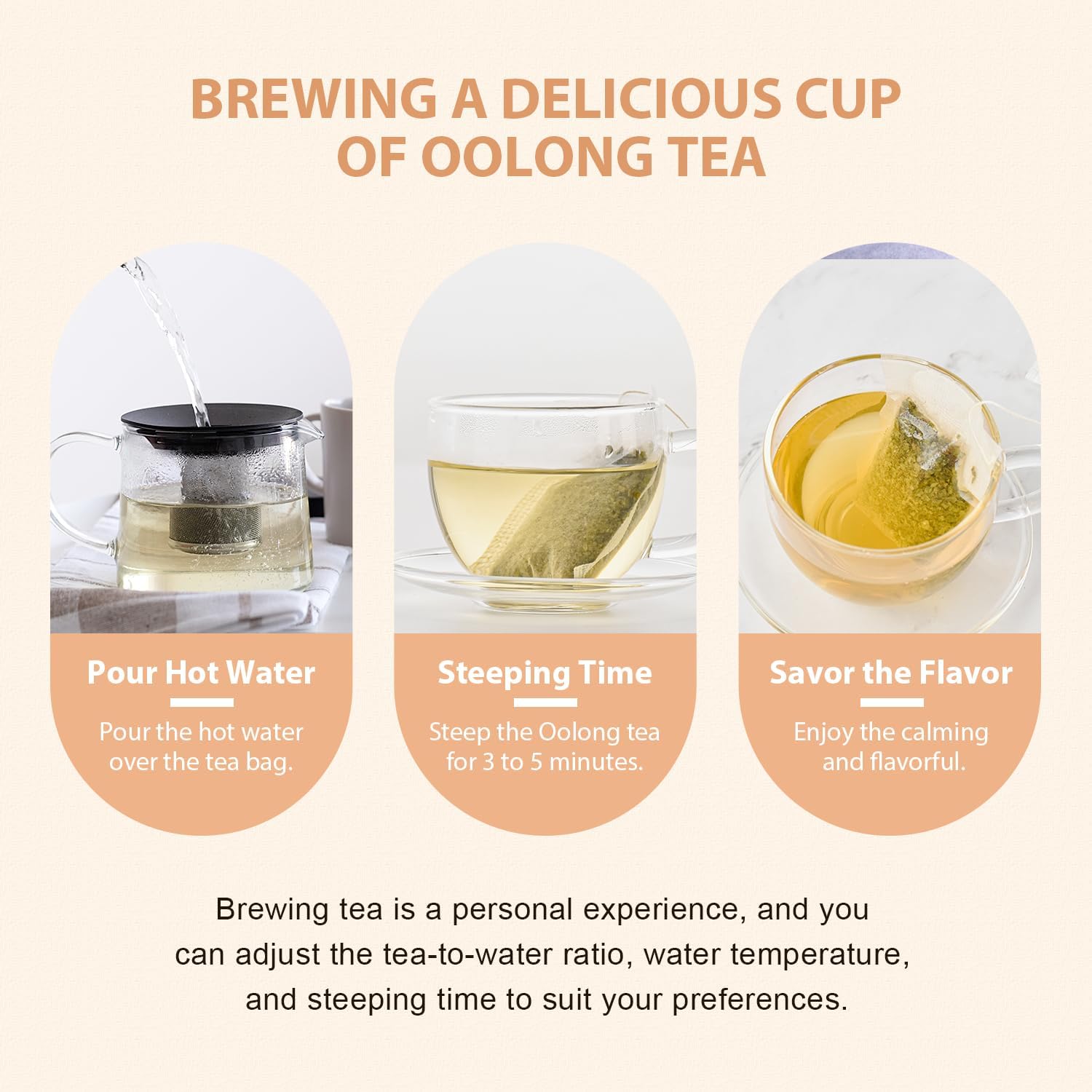 BREWING A DELICIOUS CUP OF OOLONG TEA

Pour Hot Water

Pour the hot water over the tea bag.

Steeping Time

Steep the Oolong tea for 3 to 5 minutes.

Savor the Flavor

Enjoy the calming and flavorful.

Brewing tea is a personal experience, and you can adjust the tea-to-water ratio, water temperature, and steeping time to suit your preferences.