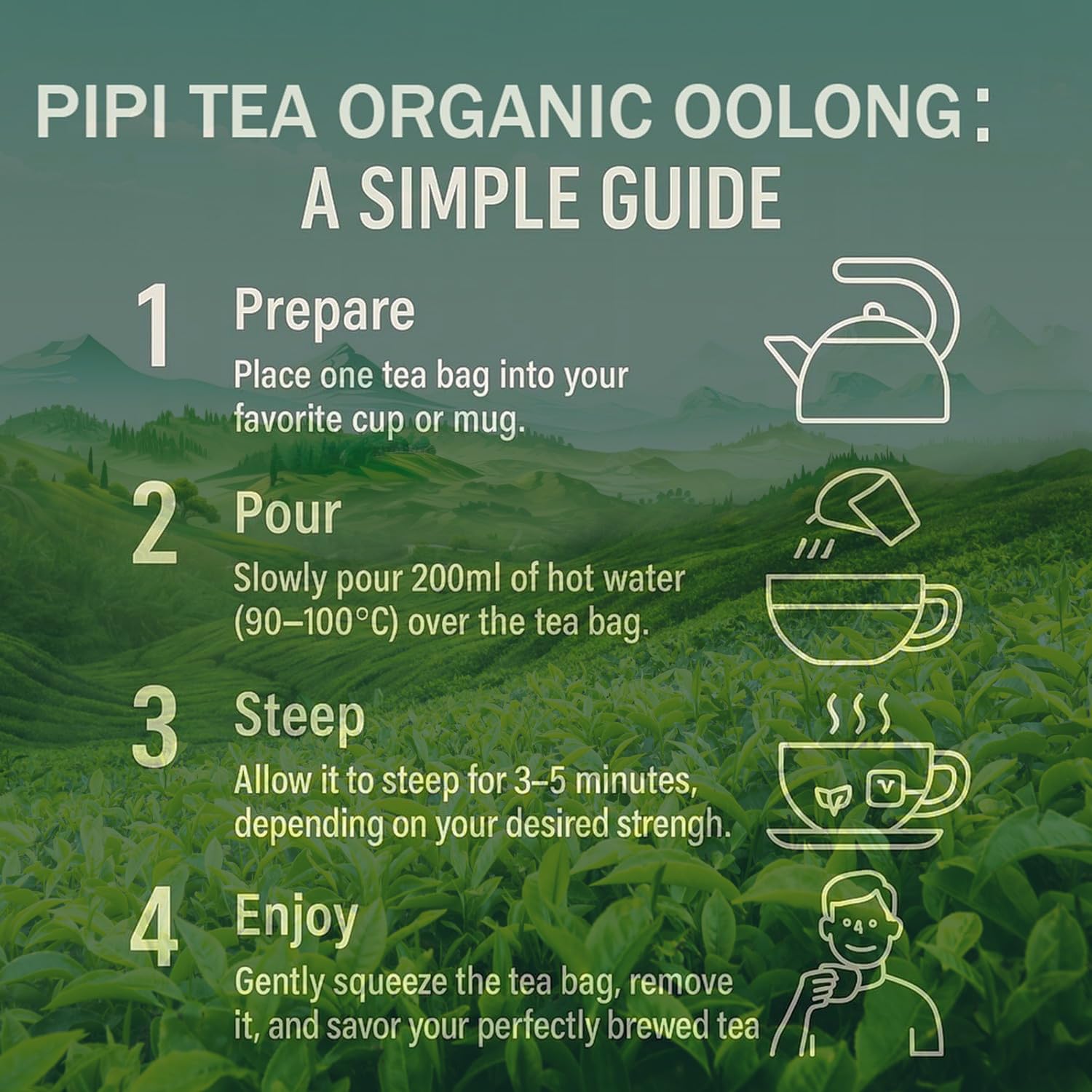 PIPI TEA ORGANIC OOLONG：
A SIMPLE GUIDE

1 Prepare
Place one tea bag into your favorite cup or mug.

2 Pour
Slowly pour 200ml of hot water (90–100°C) over the tea bag.

3 Steep
Allow it to steep for 3–5 minutes, depending on your desired strengh.

V

4 Enjoy
Gently squeeze the tea bag, remove it, and savor your perfectly brewed tea