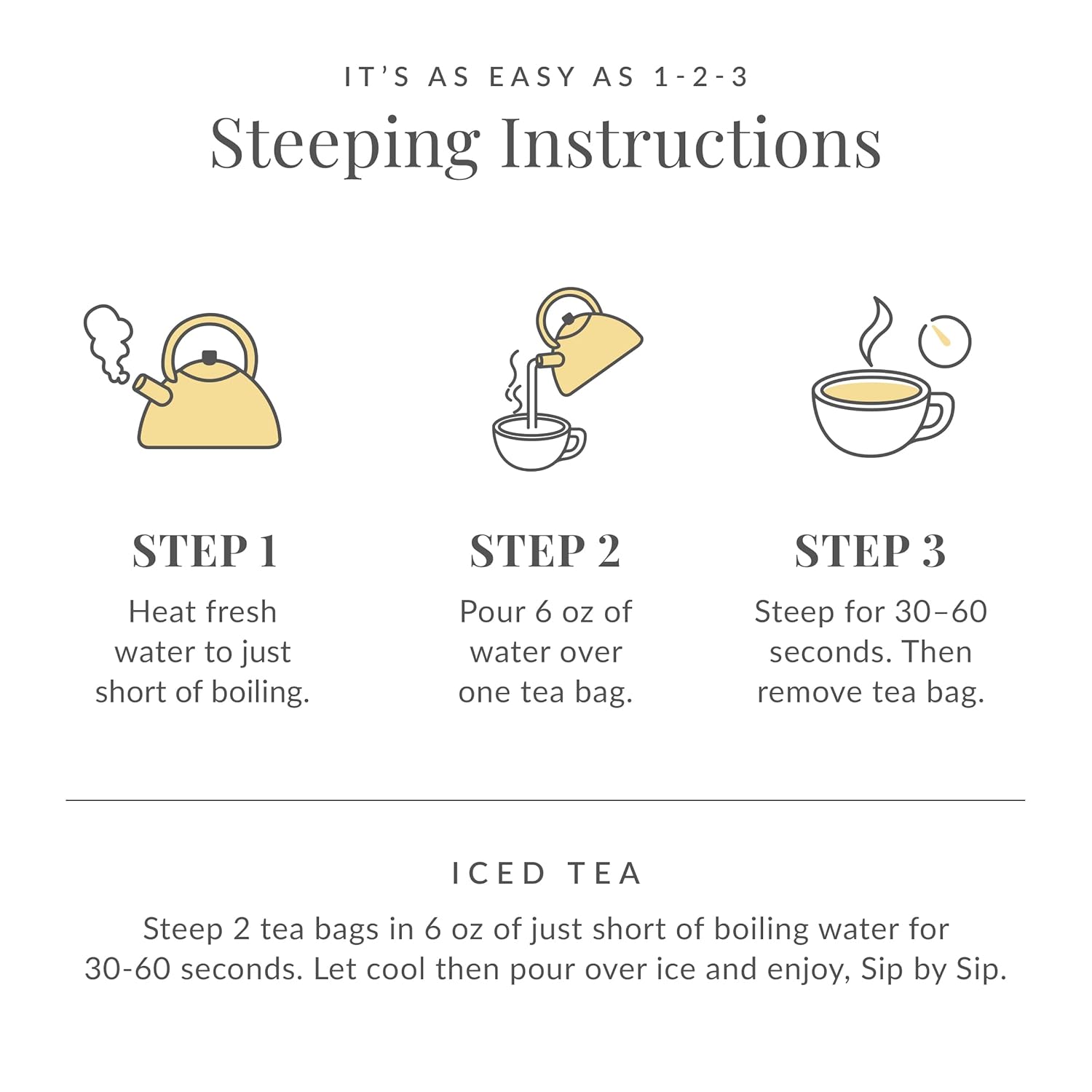 IT'S AS EASY AS 1-2-3

Steeping Instructions

STEP 1

Heat fresh water to just short of boiling.

STEP 2

Pour 6 oz of water over one tea bag.

STEP 3

Steep for 30–60 seconds. Then remove tea bag.

ICED TEA

Steep 2 tea bags in 6 oz of just short of boiling water for 30-60 seconds. Let cool then pour over ice and enjoy, Sip by Sip.