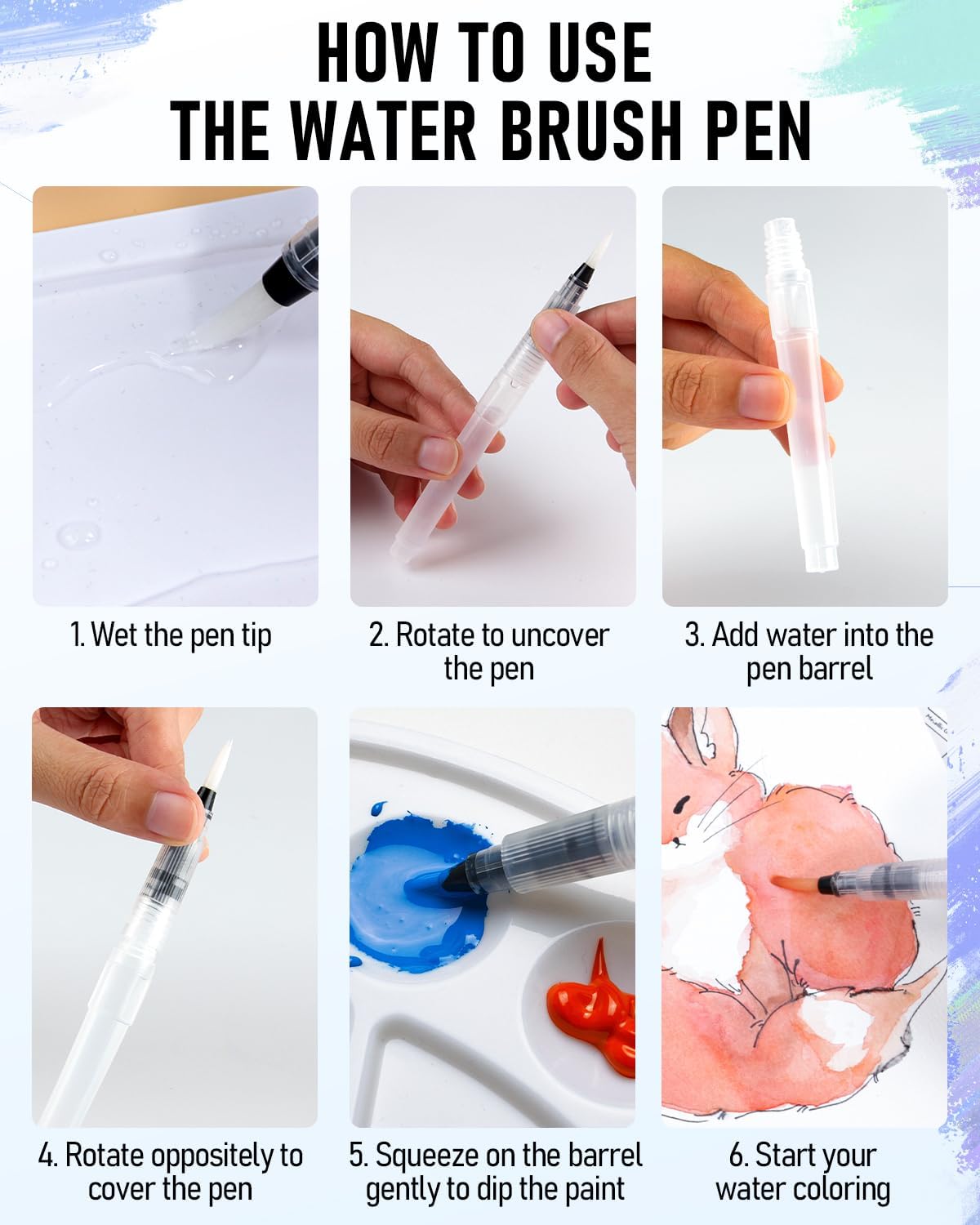 HOW TO USE
THE WATER BRUSH PEN

1. Wet the pen tip

2. Rotate to uncover the pen

3. Add water into the pen barrel

4. Rotate oppositely to cover the pen

5. Squeeze on the barrel gently to dip the paint

6. Start your water coloring