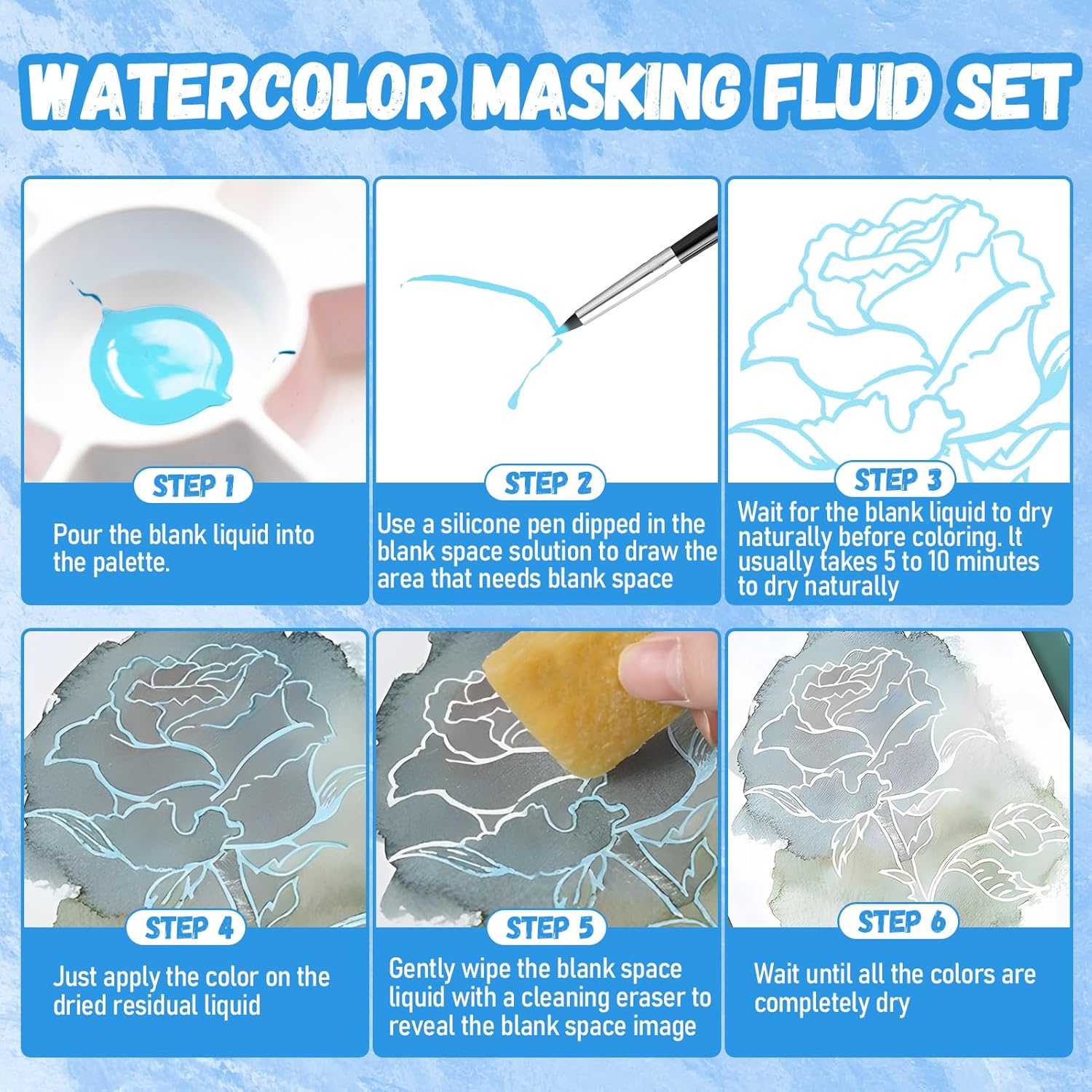 WATERCOLOR MASKING FLUID SET

STEP 1

Pour the blank liquid into the palette.

STEP 2

Use a silicone pen dipped in the blank space solution to draw the area that needs blank space

STEP 3

Wait for the blank liquid to dry naturally before coloring. It usually takes 5 to 10 minutes to dry naturally

STEP 4

Just apply the color on the dried residual liquid

STEP 5

Gently wipe the blank space liquid with a cleaning eraser to reveal the blank space image

STEP 6

Wait until all the colors are completely dry