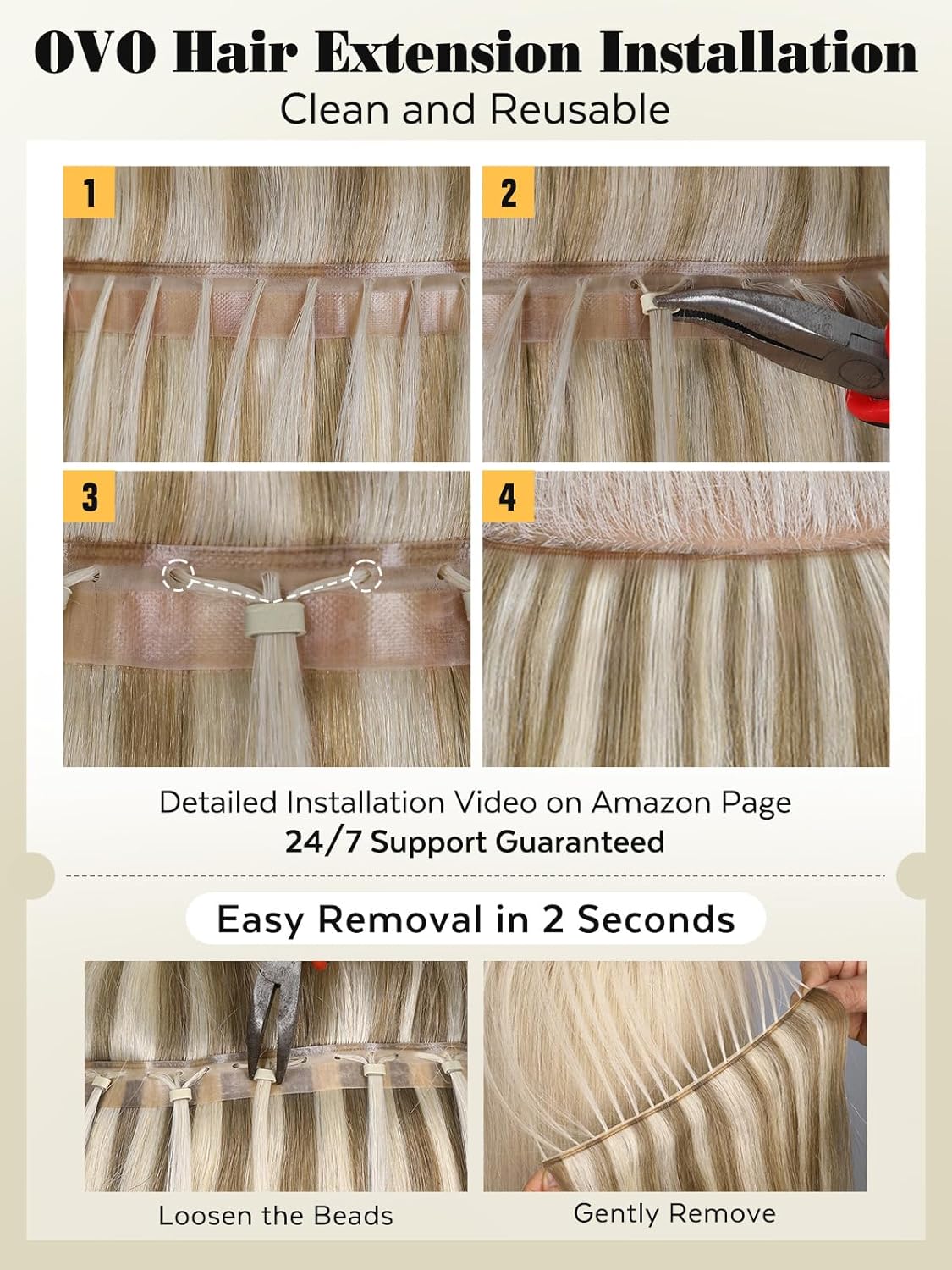 OVO Hair Extension Installation

Clean and Reusable

1

2

3

4

Detailed Installation Video on Amazon Page

24/7 Support Guaranteed

Easy Removal in 2 Seconds

Loosen the Beads

Gently Remove