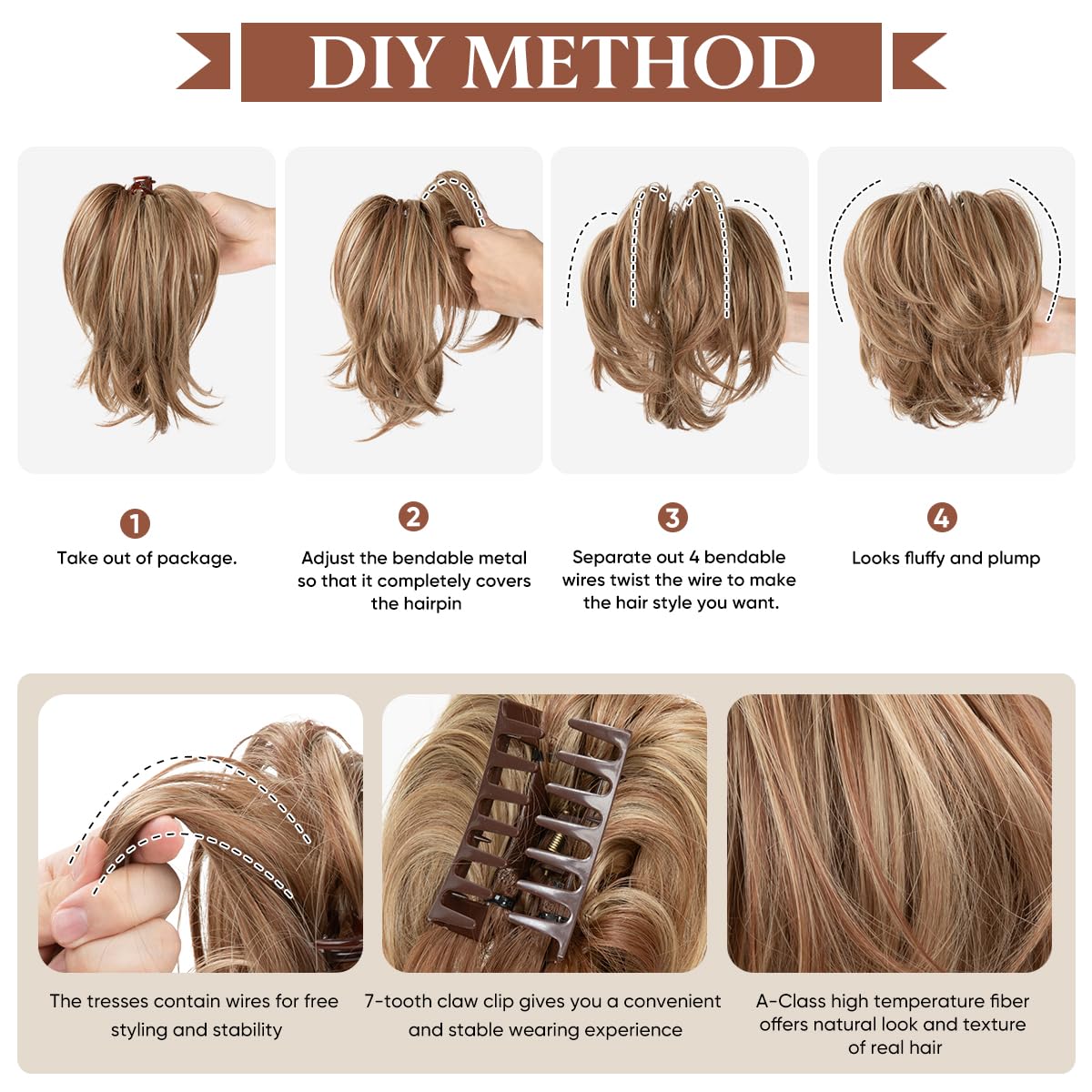 DIY METHOD

1
Take out of package.

2
Adjust the bendable metal so that it completely covers the hairpin

3
Separate out 4 bendable wires twist the wire to make the hair style you want.

4
Looks fluffy and plump

The tresses contain wires for free styling and stability

7-tooth claw clip gives you a convenient and stable wearing experience

A-Class high temperature fiber offers natural look and texture of real hair