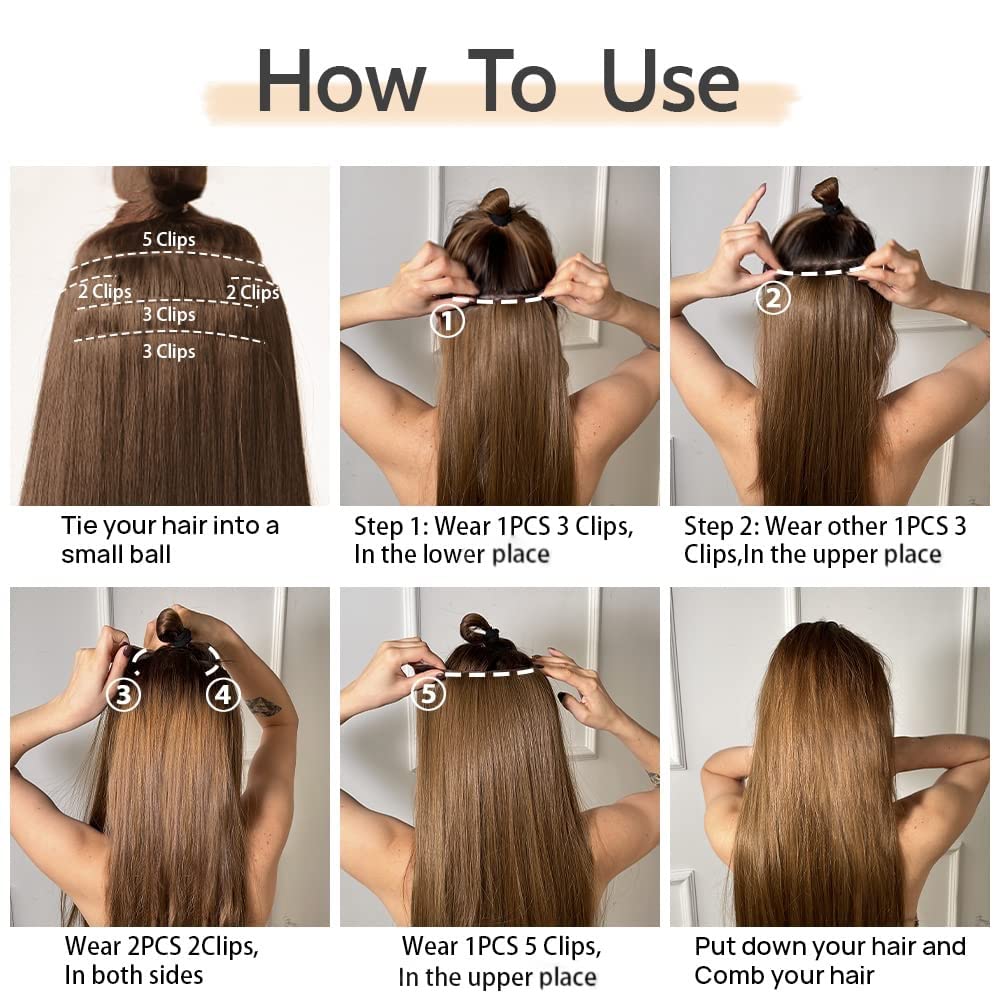 How To Use

5 Clips
2 Clips
2 Clips
3 Clips
3 Clips

Tie your hair into a small ball

1

Step 1: Wear 1PCS 3 Clips, In the lower place

2

Step 2: Wear other 1PCS 3 Clips,In the upper place

3
4

Wear 2PCS 2Clips, In both sides

5

Wear 1PCS 5 Clips, In the upper place

Put down your hair and Comb your hair